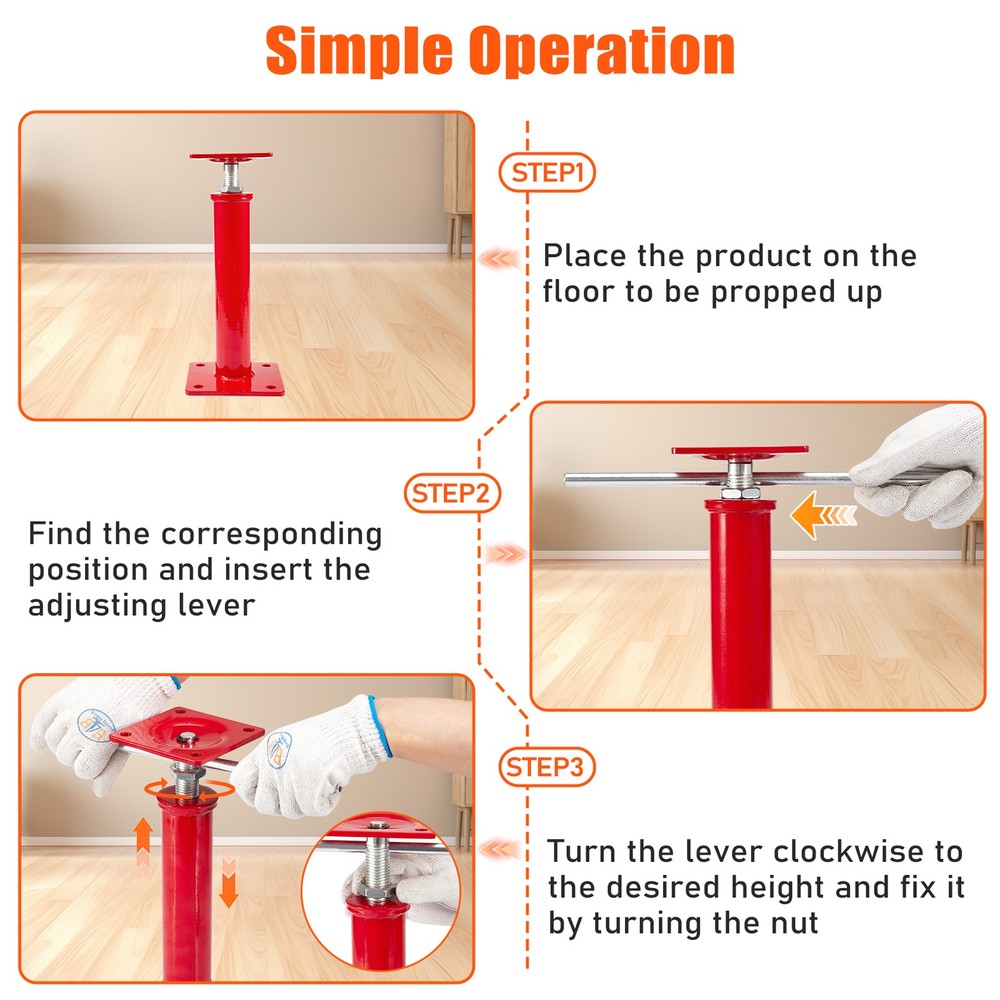 Simple Operation

STEP1

Place the product on the floor to be propped up

STEP2

Find the corresponding position and insert the adjusting lever

STEP3

Turn the lever clockwise to the desired height and fix it by turning the nut