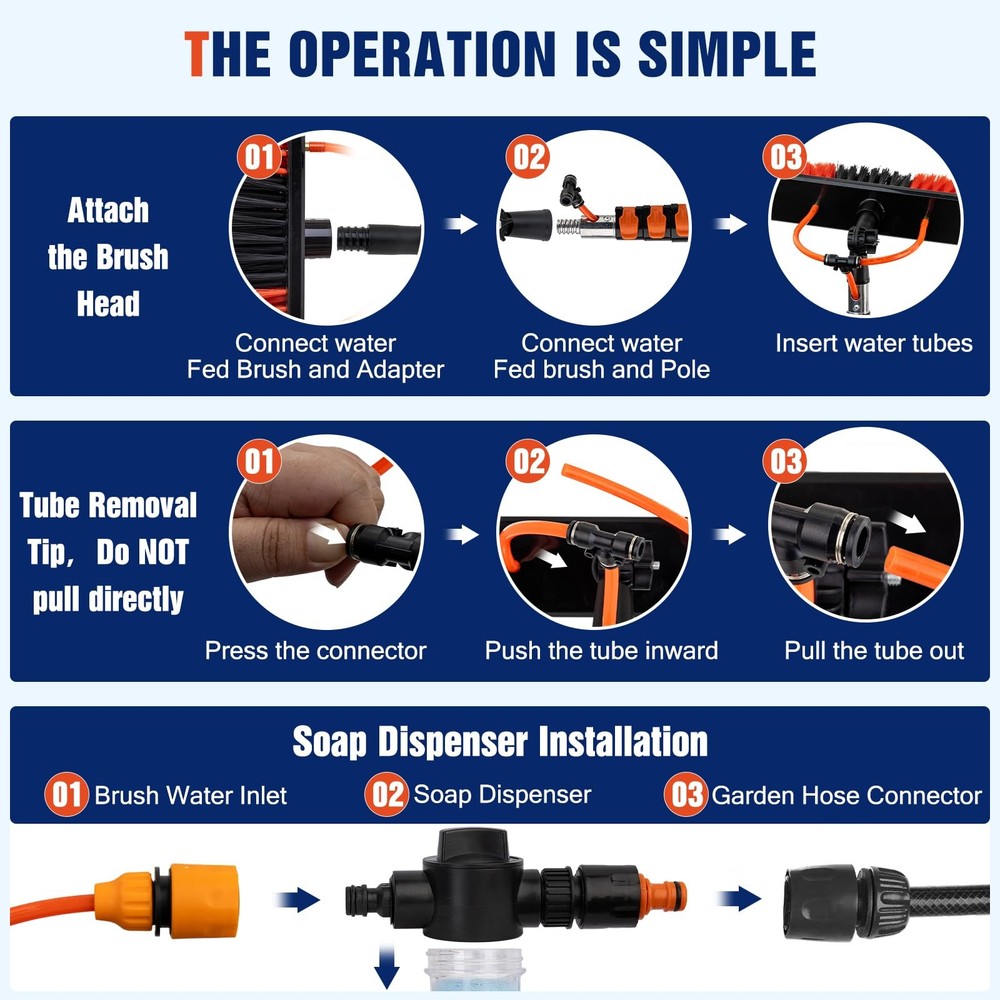 THE OPERATION IS SIMPLE

Attach the Brush Head

01
Connect water Fed Brush and Adapter

02
Connect water Fed brush and Pole

03
Insert water tubes

Tube Removal Tip, Do NOT pull directly

01
Press the connector

02
Push the tube inward

03
Pull the tube out

Soap Dispenser Installation

01 Brush Water Inlet
02 Soap Dispenser
03 Garden Hose Connector