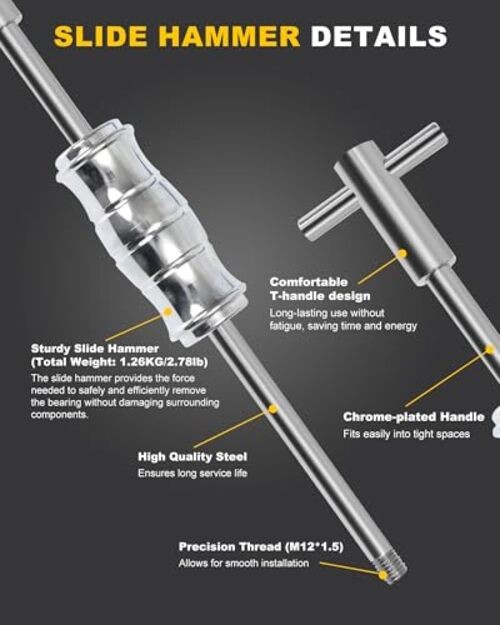 SLIDE HAMMER DETAILS

Comfortable T-handle design
Long-lasting use without fatigue, saving time and energy

Sturdy Slide Hammer (Total Weight: 1.26KG/2.78lb)
The slide hammer provides the force needed to safely and efficiently remove the bearing without damaging surrounding components.

Chrome-plated Handle
Fits easily into tight spaces

High Quality Steel
Ensures long service life

Precision Thread (M12*1.5)
Allows for smooth installation