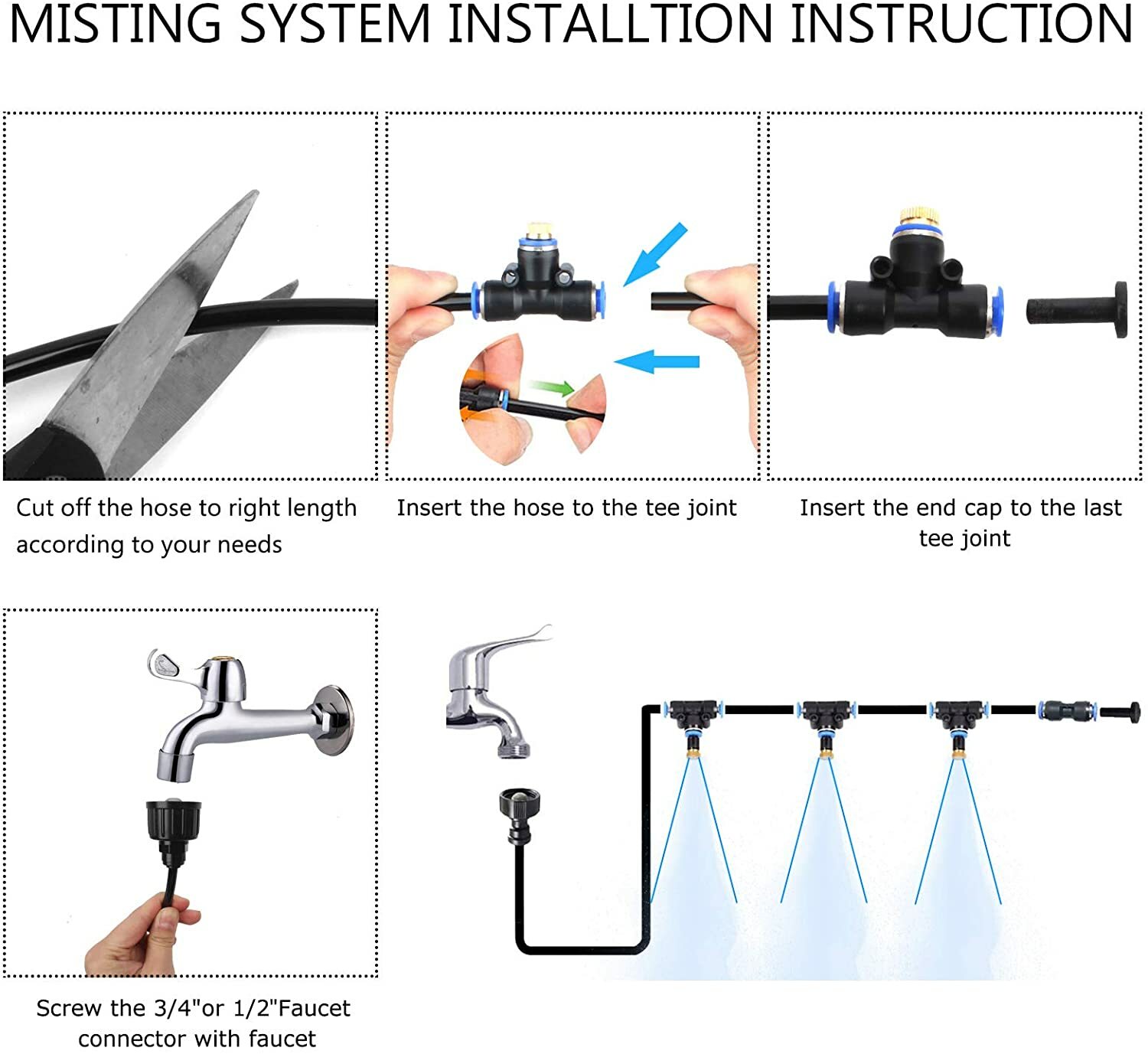 MISTING SYSTEM INSTALLTION INSTRUCTION

Cut off the hose to right length according to your needs

Insert the hose to the tee joint

Insert the end cap to the last tee joint

Screw the 3/4"or 1/2"Faucet connector with faucet