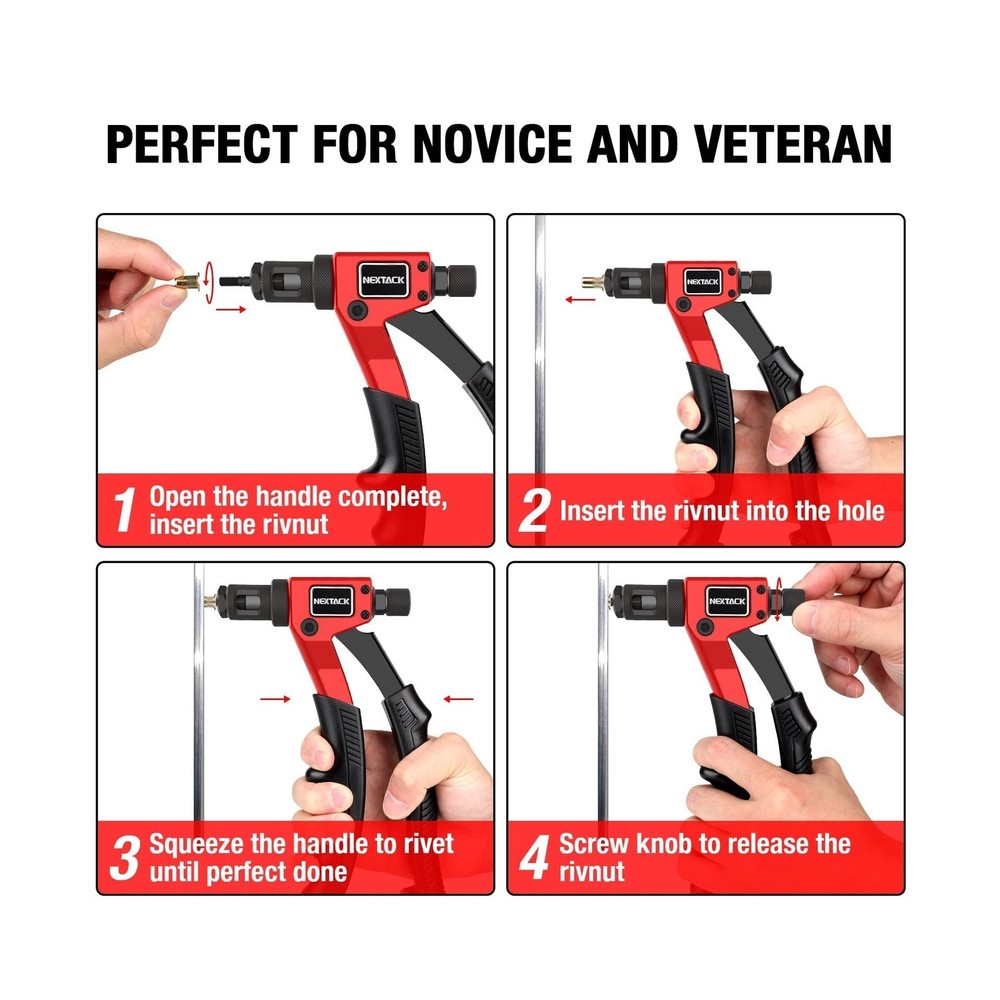 PERFECT FOR NOVICE AND VETERAN

NEXTACK

1 Open the handle complete, insert the rivnut

NEXTACK

2 Insert the rivnut into the hole

NEXTACK

3 Squeeze the handle to rivet until perfect done

NEXTACK

4 Screw knob to release the rivnut