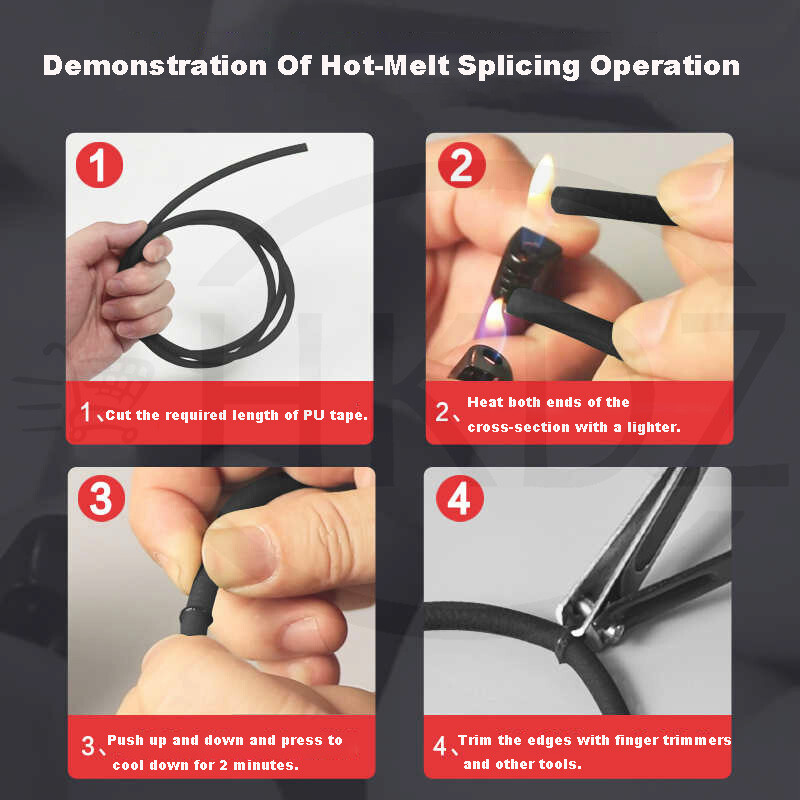 Demonstration Of Hot-Melt Splicing Operation

1

1、Cut the required length of PU tape.

2

2、Heat both ends of the cross-section with a lighter.

3

3、Push up and down and press to cool down for 2 minutes.

4

4、Trim the edges with finger trimmers and other tools.

HKDZ