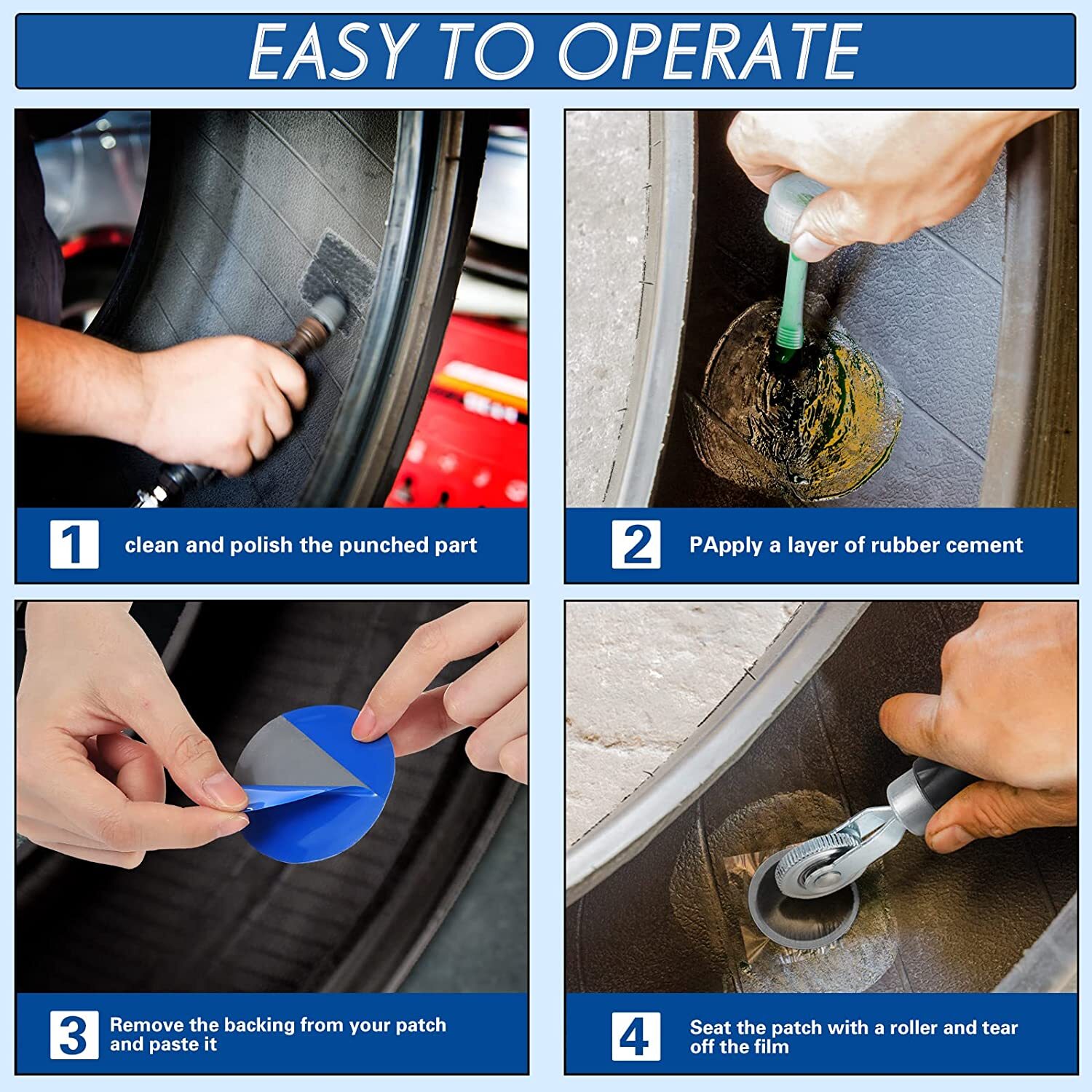 EASY TO OPERATE

1 clean and polish the punched part

2 PApply a layer of rubber cement

3 Remove the backing from your patch and paste it

4 Seat the patch with a roller and tear off the film