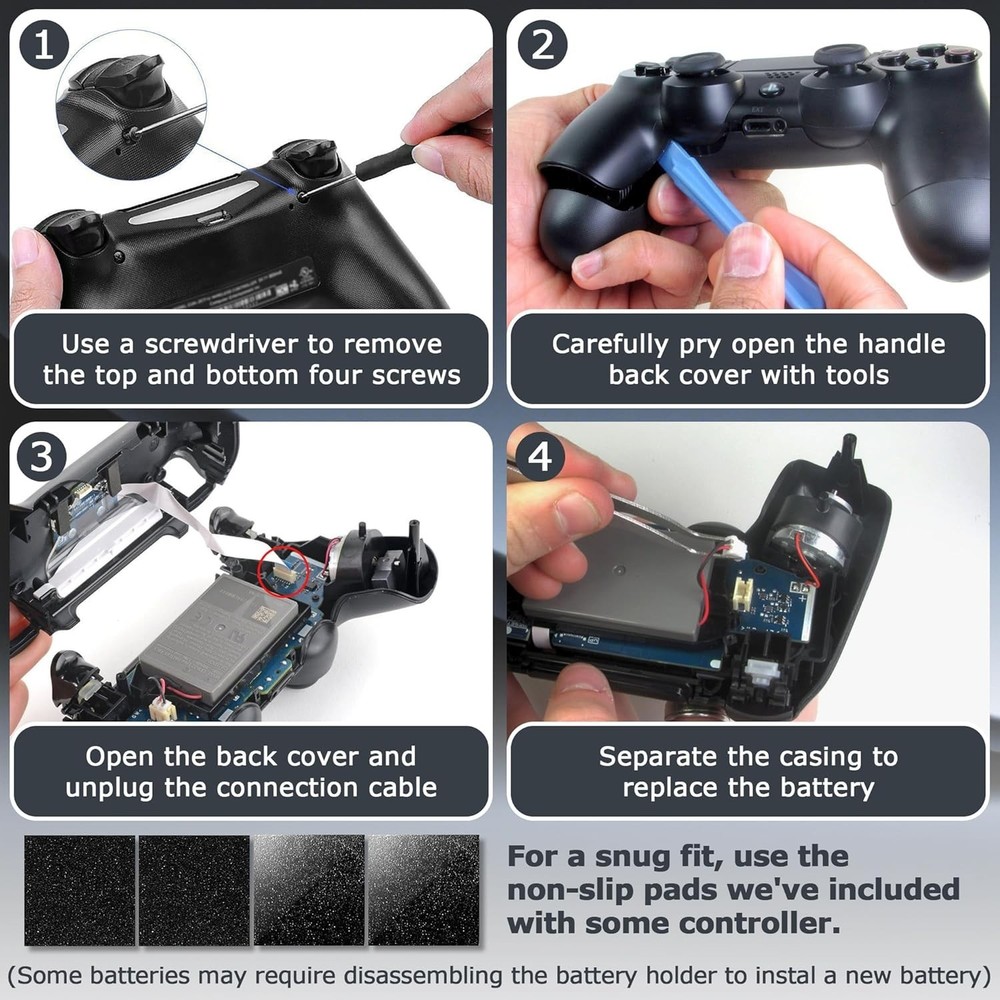 1

Use a screwdriver to remove the top and bottom four screws

2

Carefully pry open the handle back cover with tools

3

Open the back cover and unplug the connection cable

4

Separate the casing to replace the battery

For a snug fit, use the non-slip pads we've included with some controller.

(Some batteries may require disassembling the battery holder to instal a new battery)