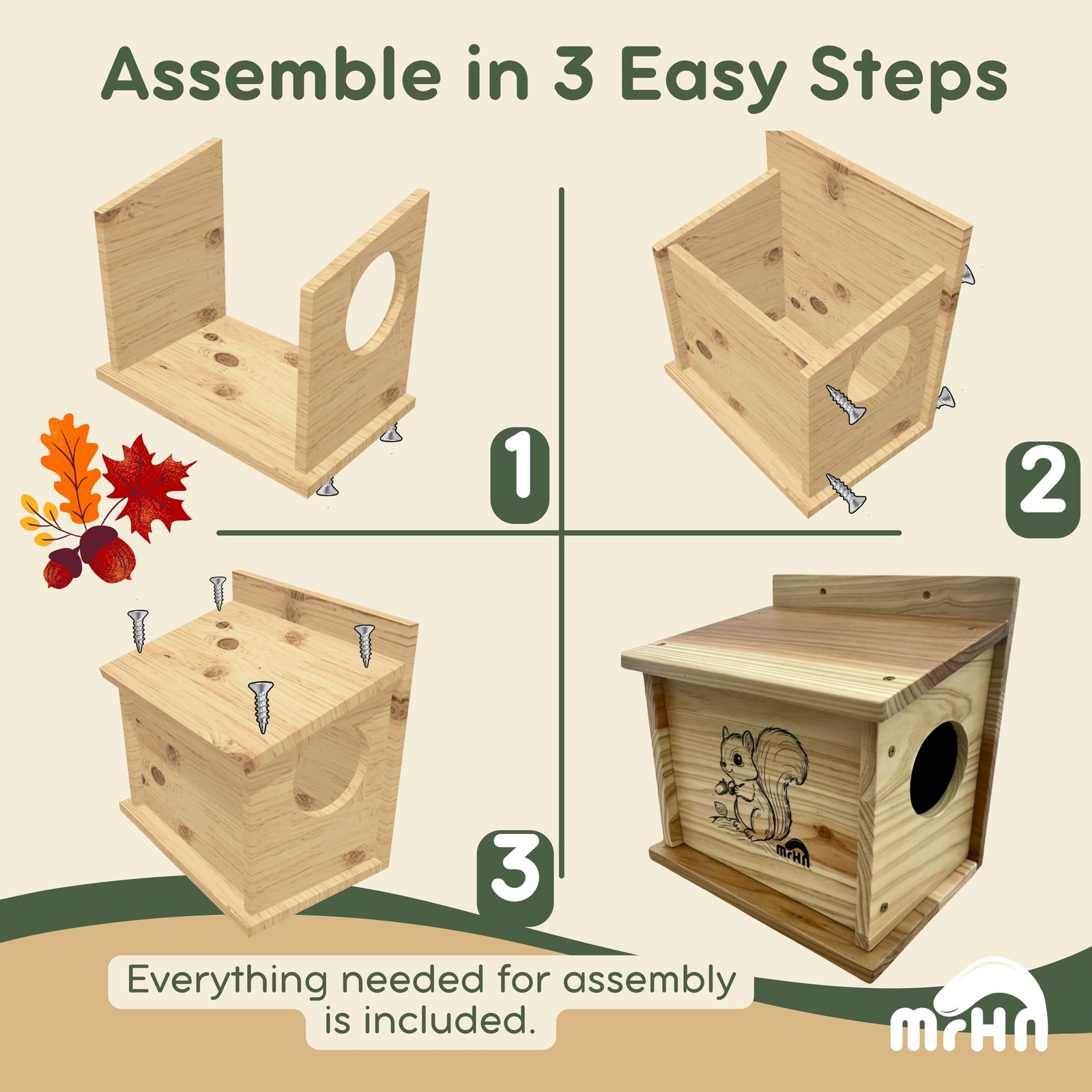 Assemble in 3 Easy Steps

1

2

3

mrHn

Everything needed for assembly is included.

mrHn