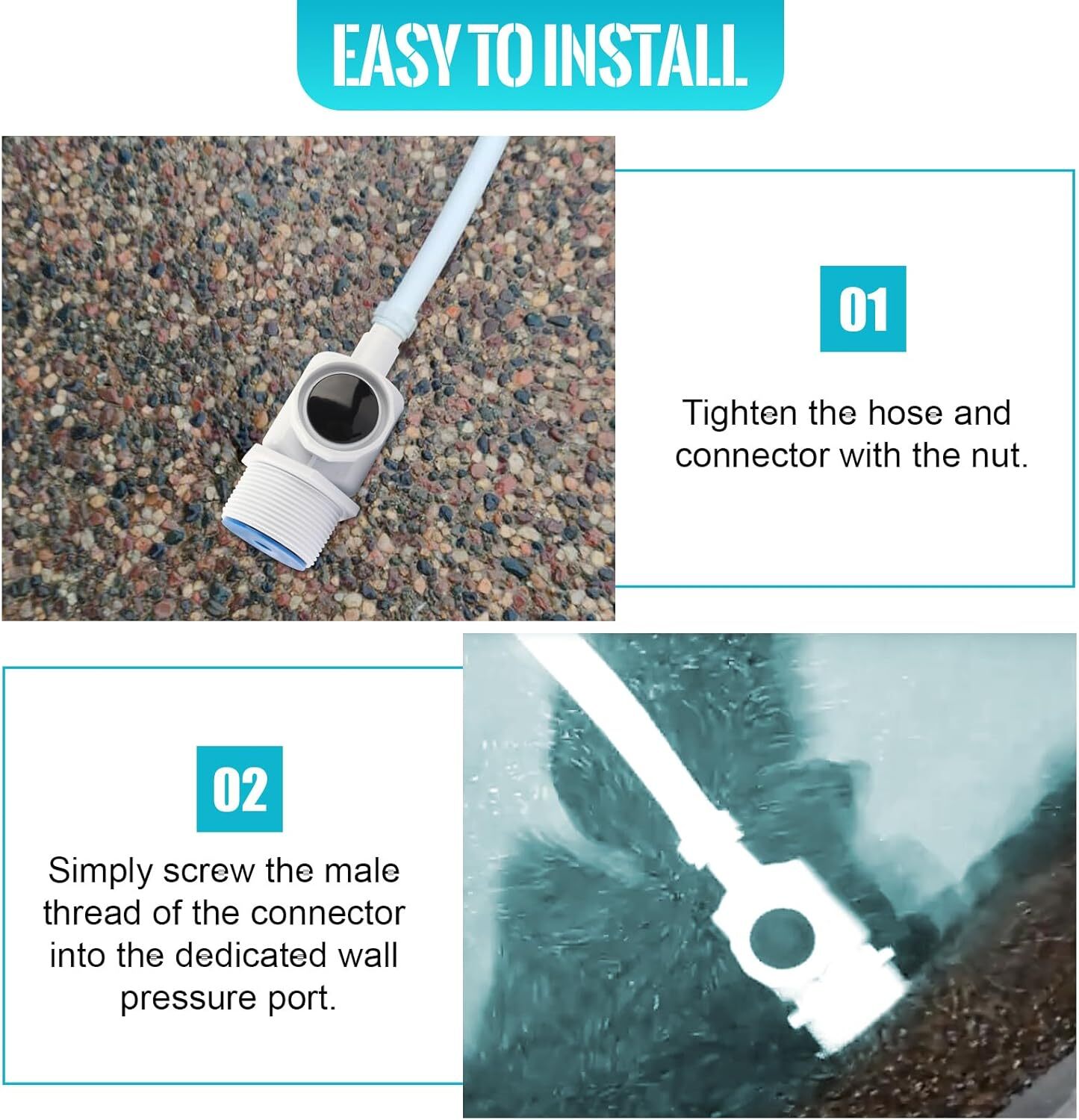 EASY TO INSTALL

01

Tighten the hose and connector with the nut.

02

Simply screw the male thread of the connector into the dedicated wall pressure port.