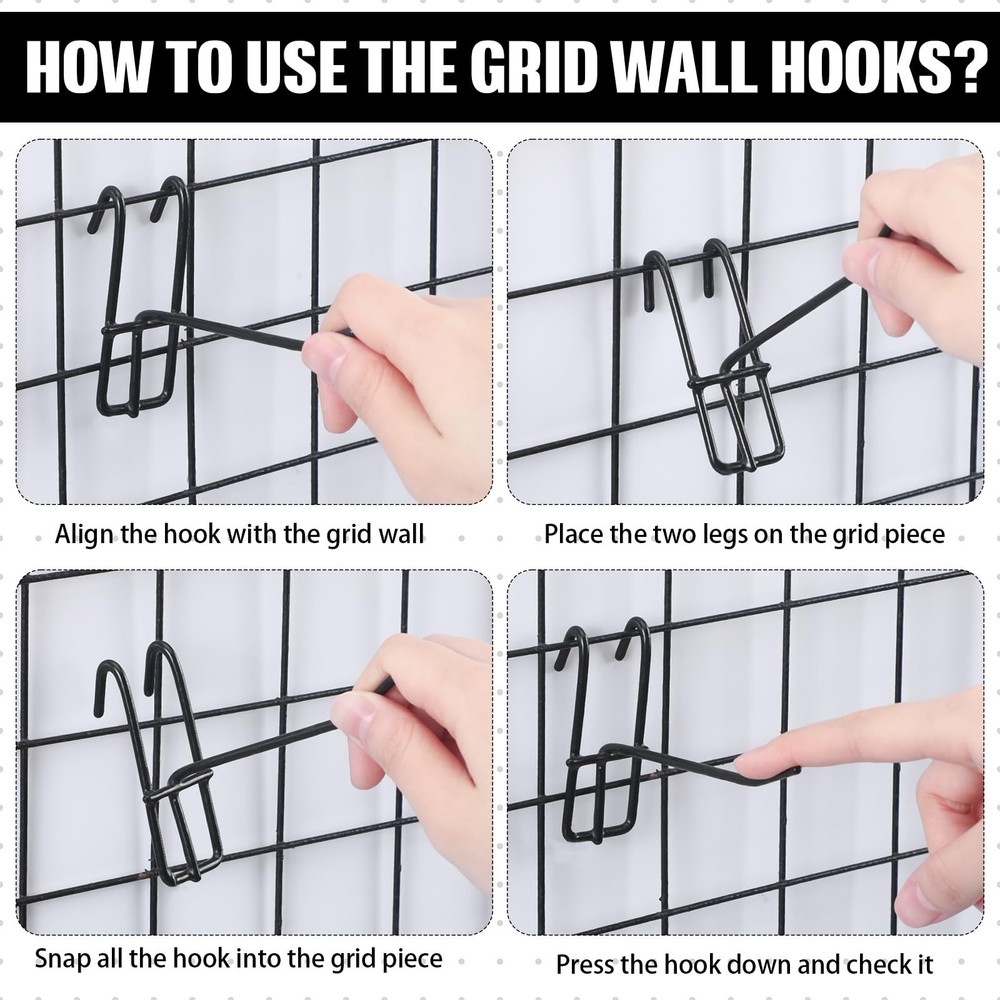 HOW TO USE THE GRID WALL HOOKS?

Align the hook with the grid wall

Place the two legs on the grid piece

Snap all the hook into the grid piece

Press the hook down and check it