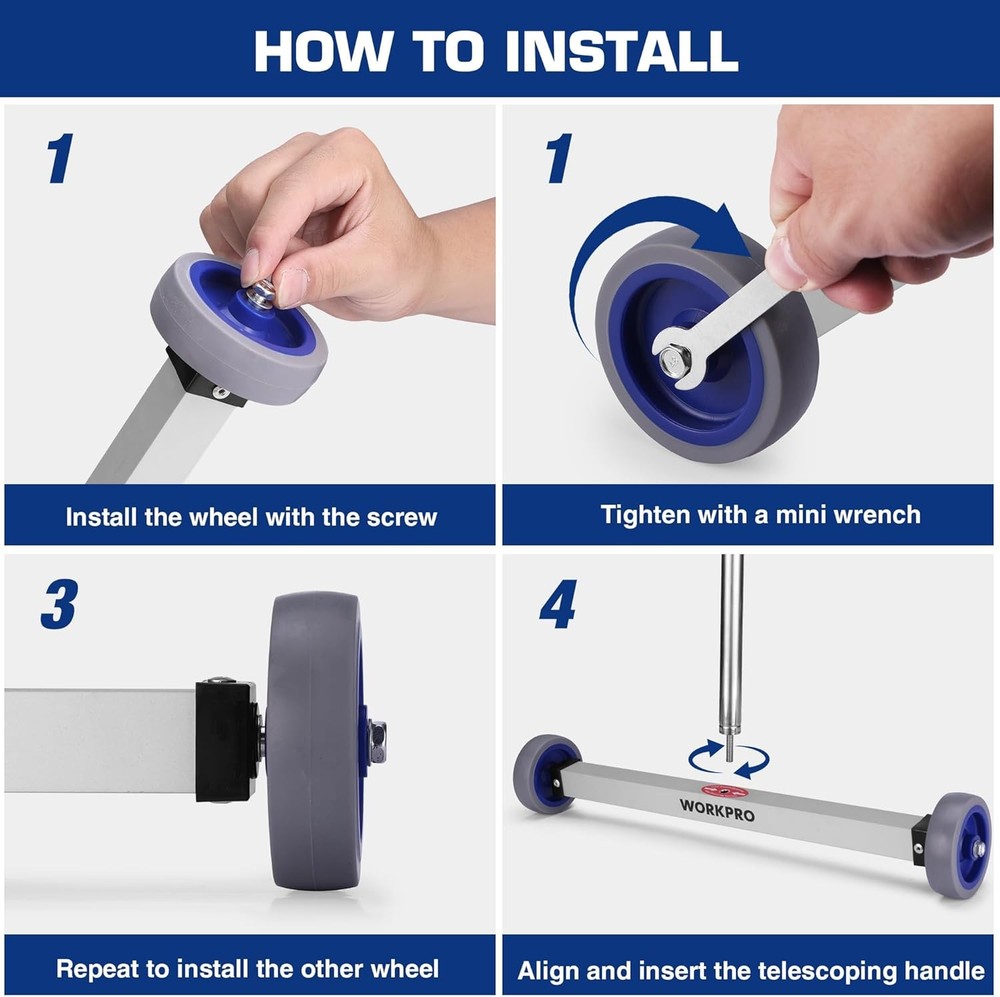 HOW TO INSTALL

1

Install the wheel with the screw

1

Tighten with a mini wrench

3

Repeat to install the other wheel

4

WORKPRO

Align and insert the telescoping handle