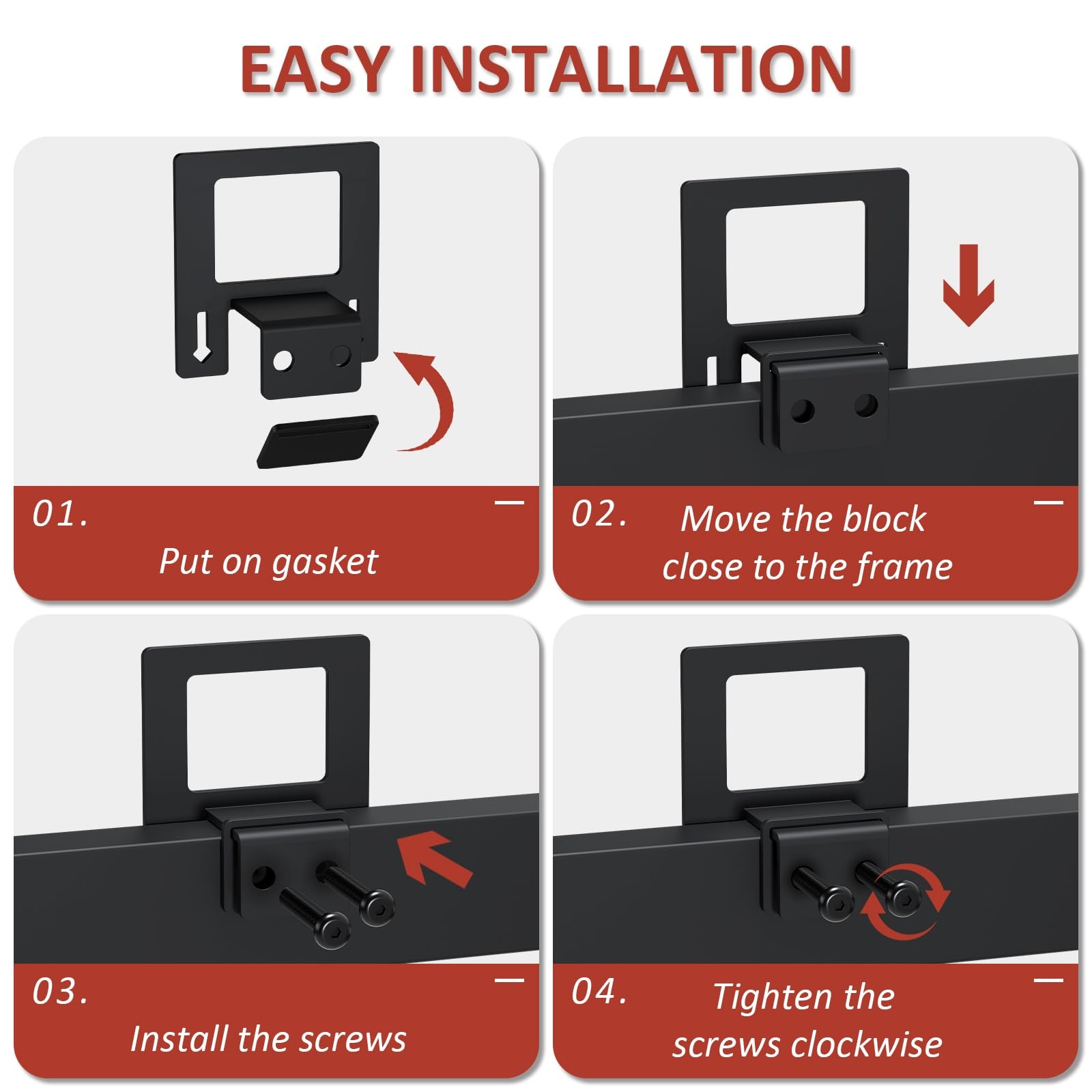 EASY INSTALLATION

01.
Put on gasket

02.
Move the block close to the frame

03.
Install the screws

04.
Tighten the screws clockwise