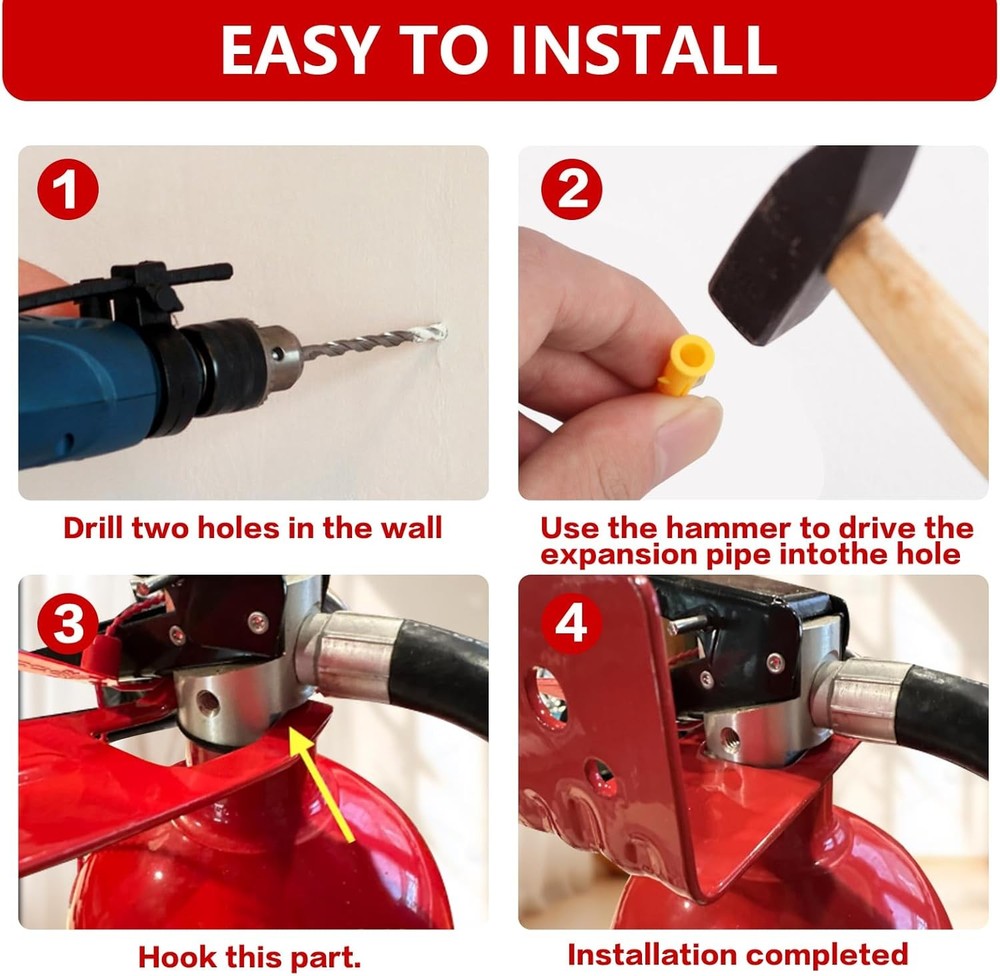 EASY TO INSTALL

1

Drill two holes in the wall

2

Use the hammer to drive the expansion pipe intothe hole

3

Hook this part.

4

Installation completed