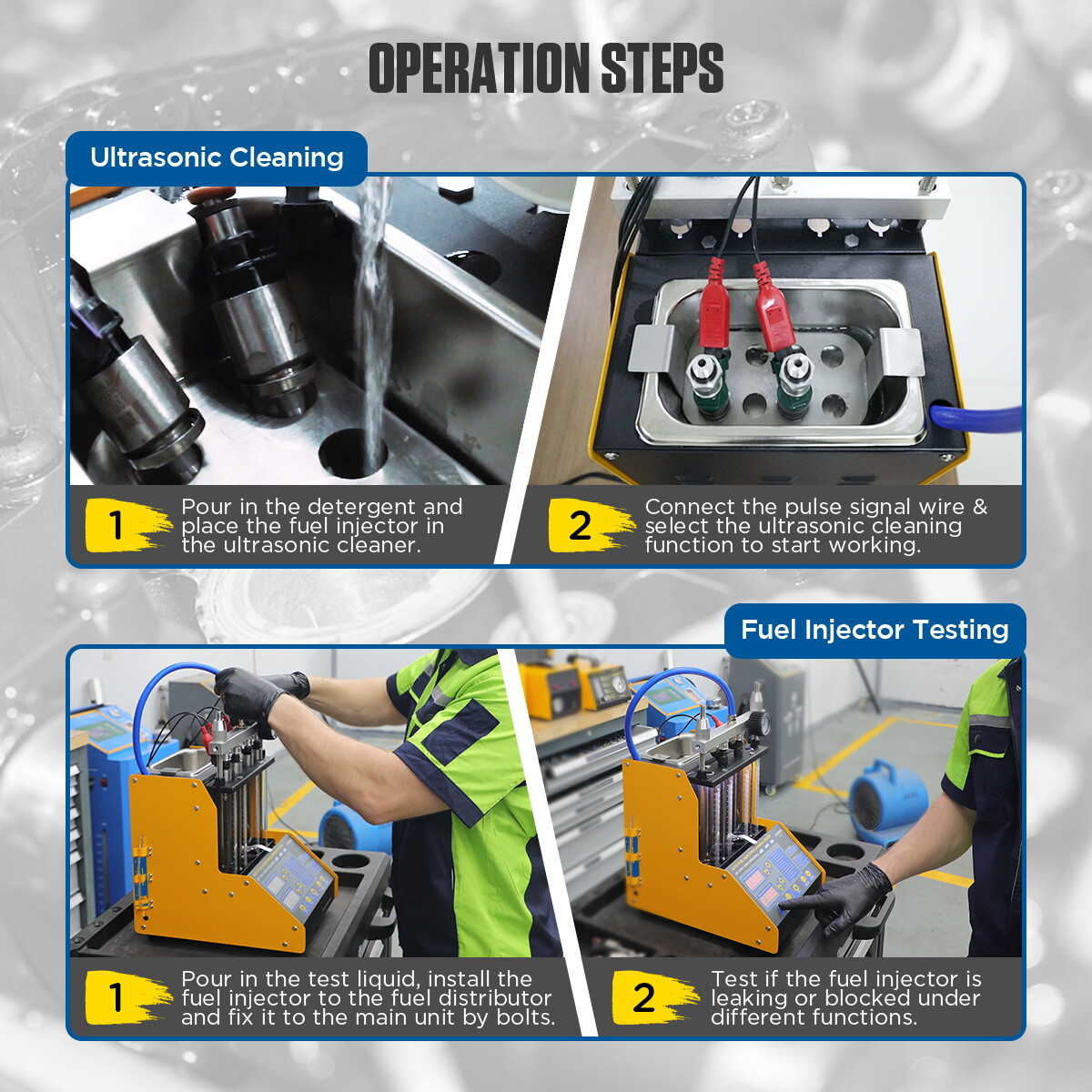 OPERATION STEPS

Ultrasonic Cleaning

1 Pour in the detergent and place the fuel injector in the ultrasonic cleaner.

2 Connect the pulse signal wire & select the ultrasonic cleaning function to start working.

Fuel Injector Testing

1 Pour in the test liquid, install the fuel injector to the fuel distributor and fix it to the main unit by bolts.

2 Test if the fuel injector is leaking or blocked under different functions.