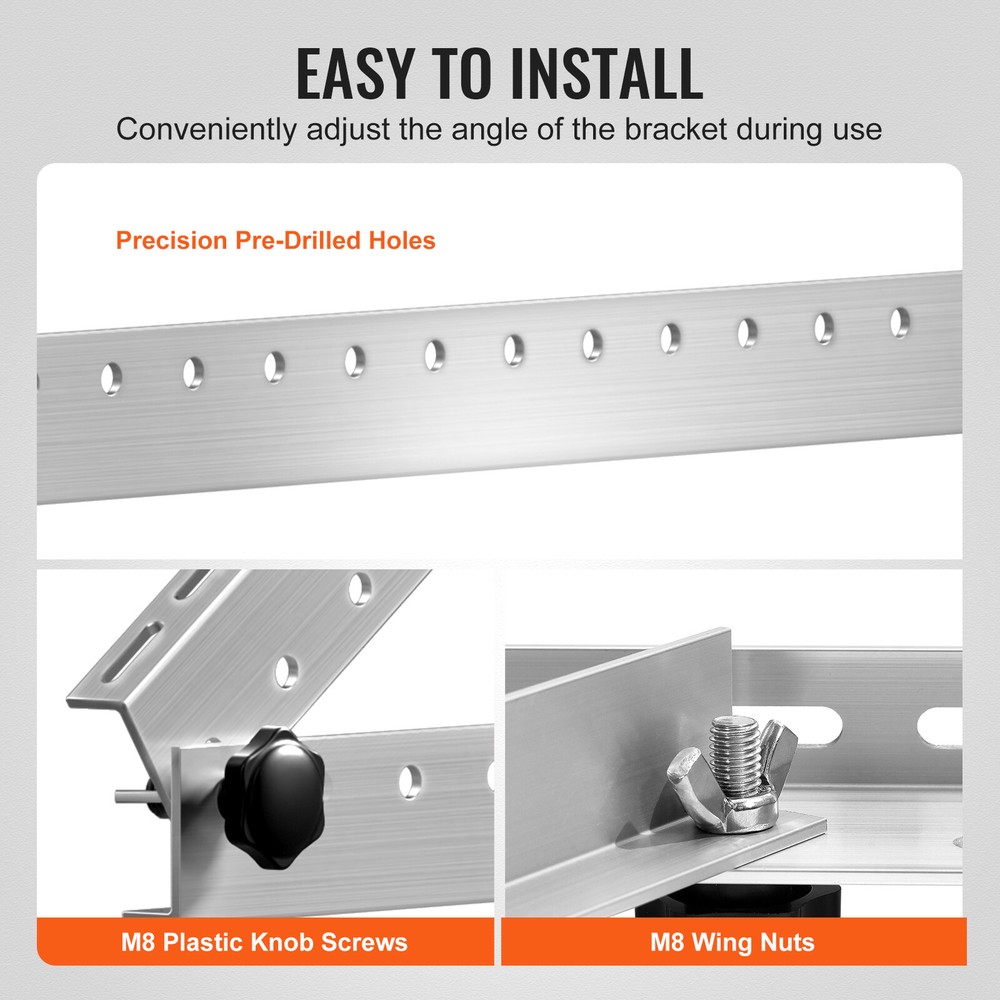 EASY TO INSTALL
Conveniently adjust the angle of the bracket during use

Precision Pre-Drilled Holes

M8 Plastic Knob Screws

M8 Wing Nuts