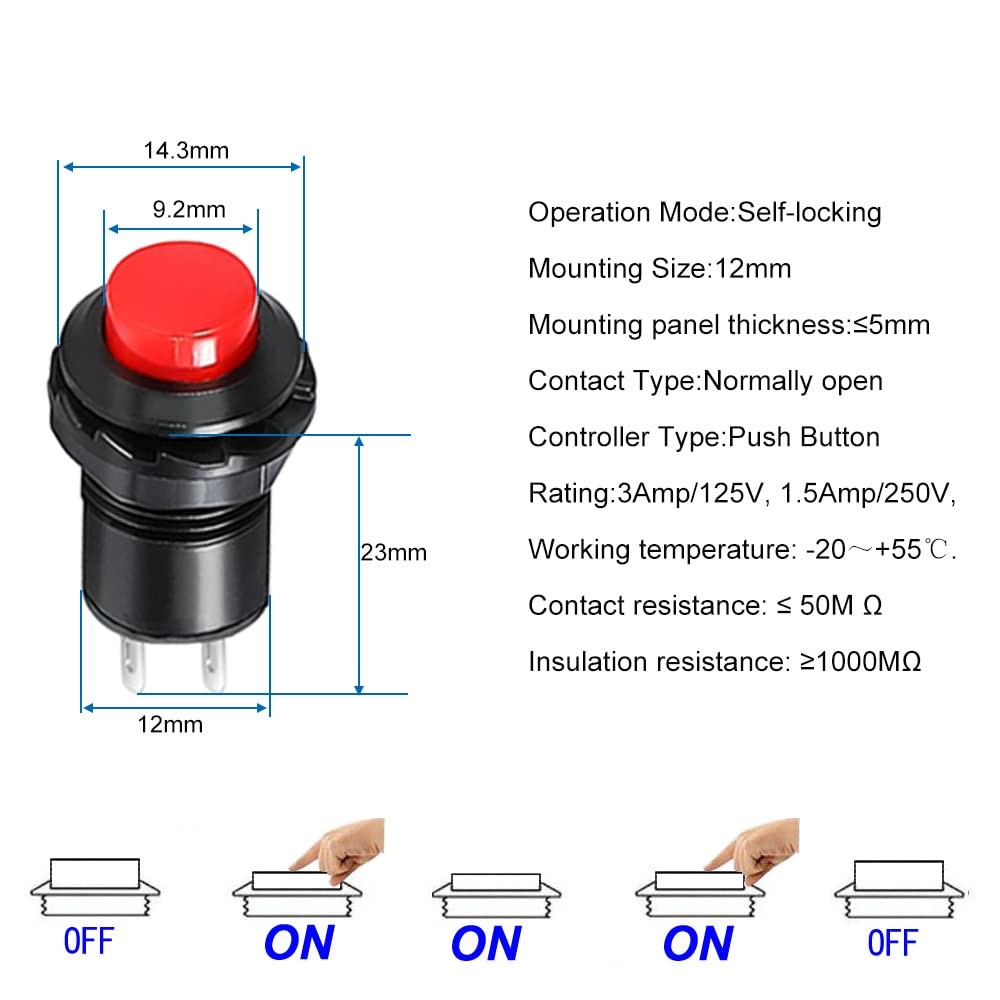 14.3mm

9.2mm

23mm

12mm

Operation Mode:Self-locking

Mounting Size:12mm

Mounting panel thickness:≤5mm

Contact Type:Normally open

Controller Type:Push Button

Rating:3Amp/125V, 1.5Amp/250V,

Working temperature: -20～+55℃.

Contact resistance: ≤ 50M Ω

Insulation resistance: ≥1000MΩ

OFF ON ON ON OFF