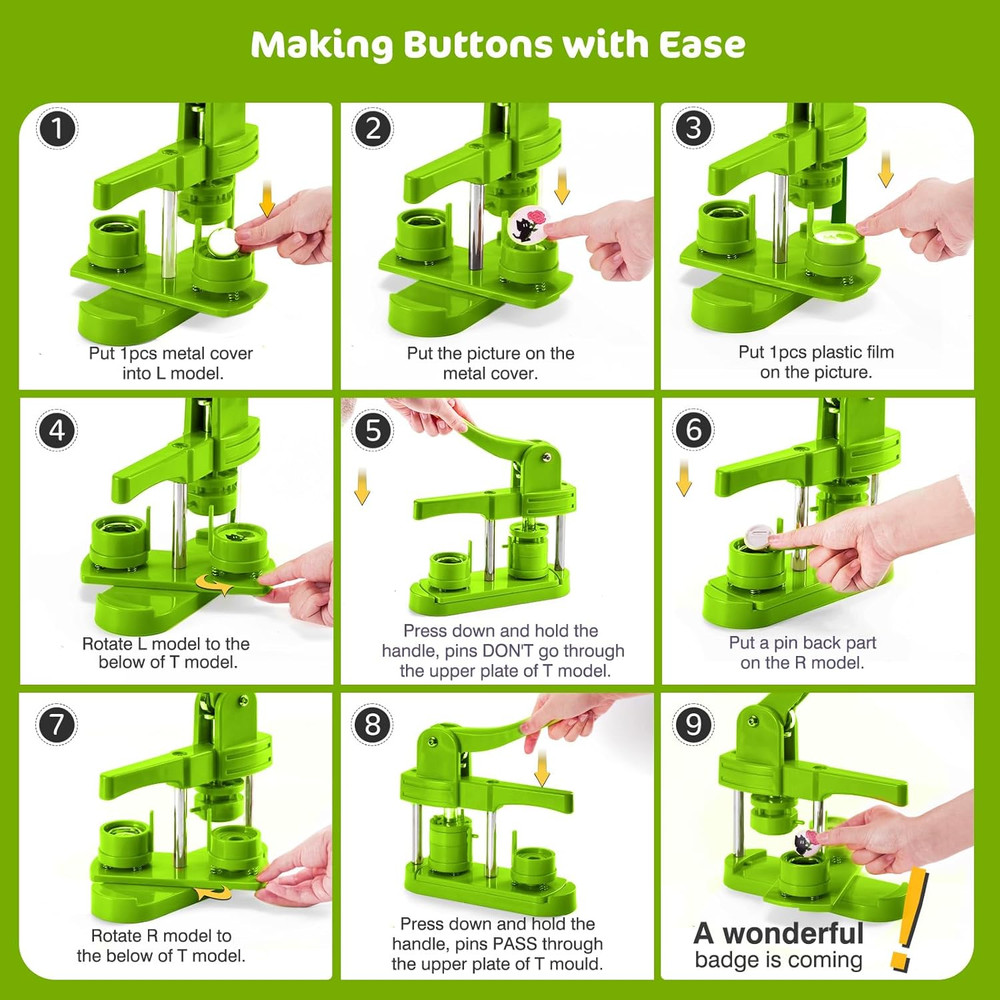 Making Buttons with Ease

1
Put 1pcs metal cover into L model.

2
Put the picture on the metal cover.

3
Put 1pcs plastic film on the picture.

4
Rotate L model to the below of T model.

5
Press down and hold the handle, pins DON'T go through the upper plate of T model.

6
Put a pin back part on the R model.

7
Rotate R model to the below of T model.

8
Press down and hold the handle, pins PASS through the upper plate of T mould.

9
A wonderful badge is coming !