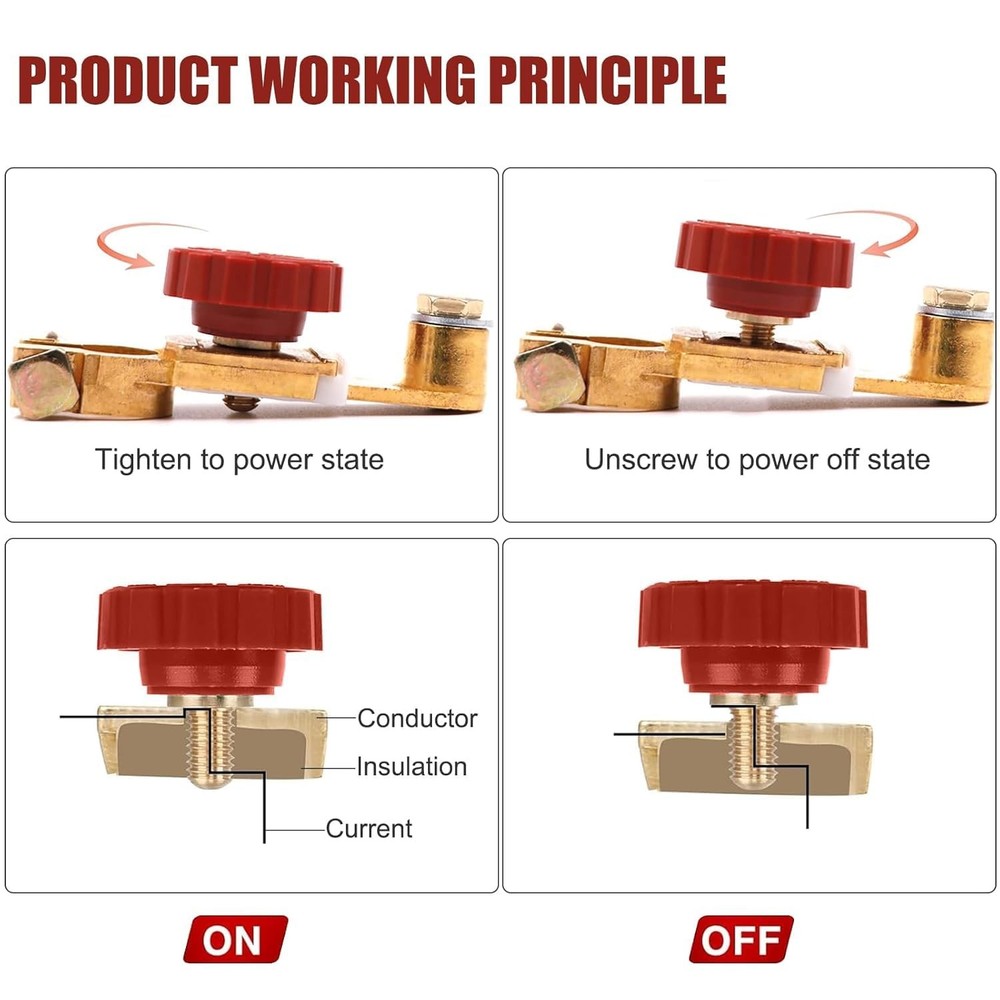 PRODUCT WORKING PRINCIPLE

Tighten to power state

Unscrew to power off state

Conductor

Insulation

Current

ON

OFF