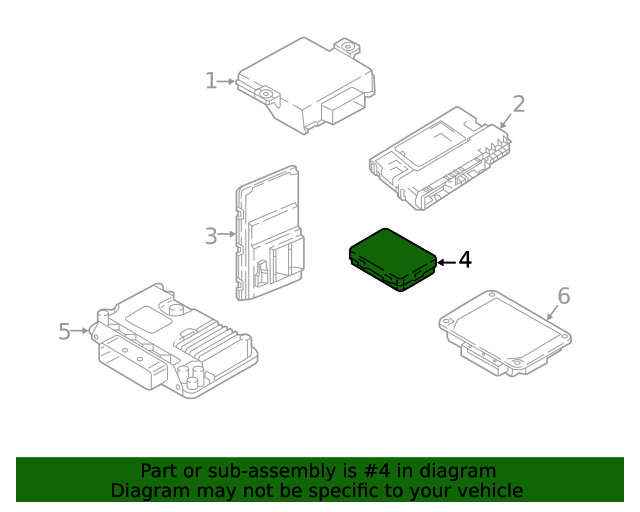 1
2
3
4
5
6

Part or sub-assembly is #4 in diagram
Diagram may not be specific to your vehicle