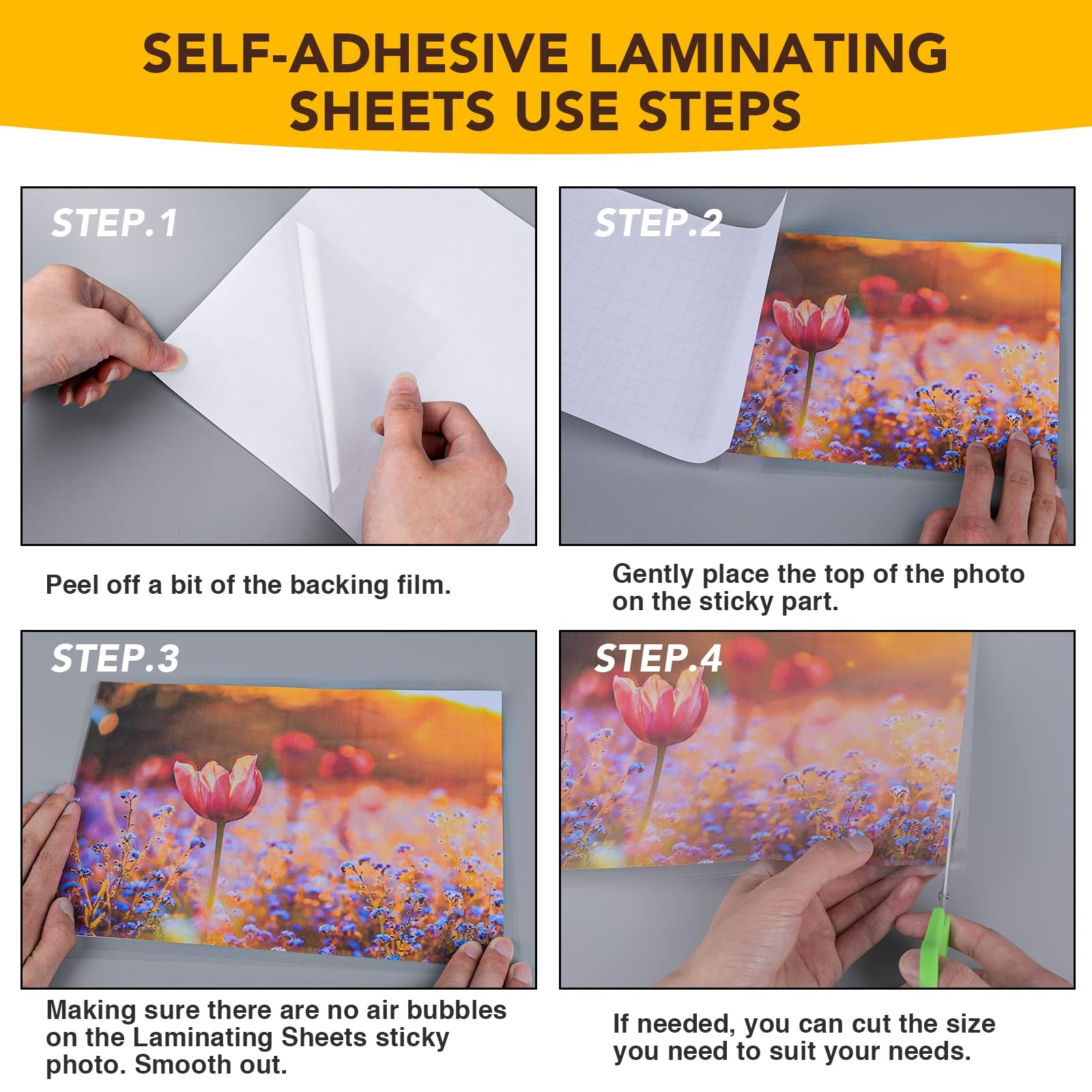 SELF-ADHESIVE LAMINATING SHEETS USE STEPS

STEP.1

Peel off a bit of the backing film.

STEP.2

Gently place the top of the photo on the sticky part.

STEP.3

Making sure there are no air bubbles on the Laminating Sheets sticky photo. Smooth out.

STEP.4

If needed, you can cut the size you need to suit your needs.