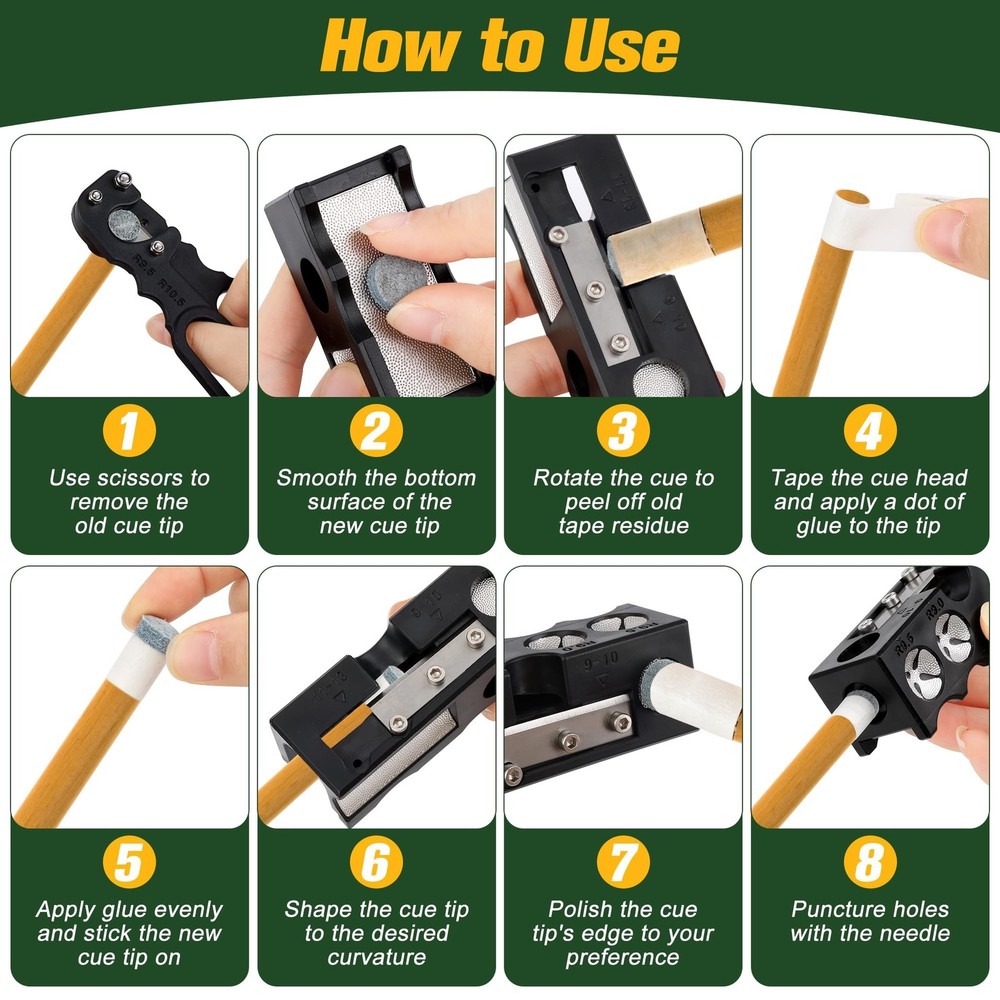 How to Use

R9.5 R10.5

1
Use scissors to remove the old cue tip

2
Smooth the bottom surface of the new cue tip

3
Rotate the cue to peel off old tape residue

4
Tape the cue head and apply a dot of glue to the tip

5
Apply glue evenly and stick the new cue tip on

6
Shape the cue tip to the desired curvature

9-10

7
Polish the cue tip's edge to your preference

R9.5 R9.0

8
Puncture holes with the needle