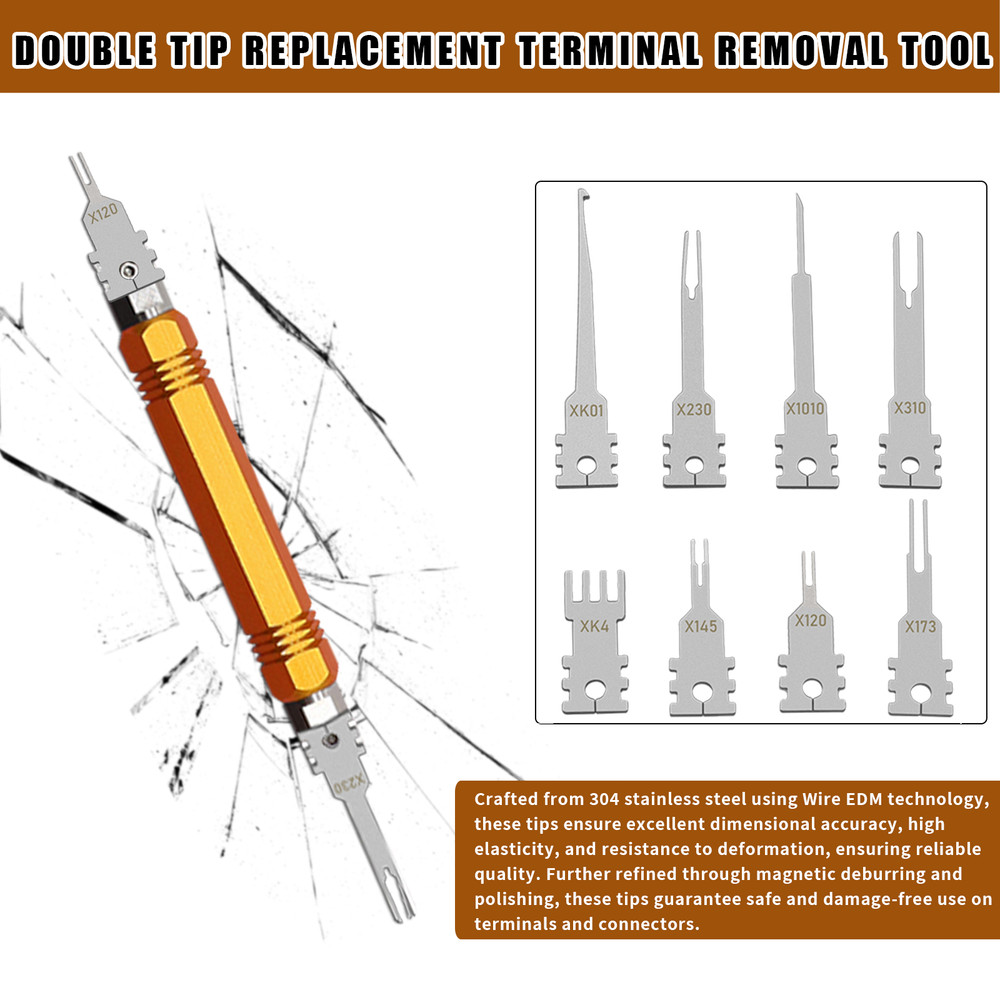 DOUBLE TIP REPLACEMENT TERMINAL REMOVAL TOOL

X120

X230

XK01

X230

X1010

X310

XK4

X145

X120

X173

Crafted from 304 stainless steel using Wire EDM technology, these tips ensure excellent dimensional accuracy, high elasticity, and resistance to deformation, ensuring reliable quality. Further refined through magnetic deburring and polishing, these tips guarantee safe and damage-free use on terminals and connectors.