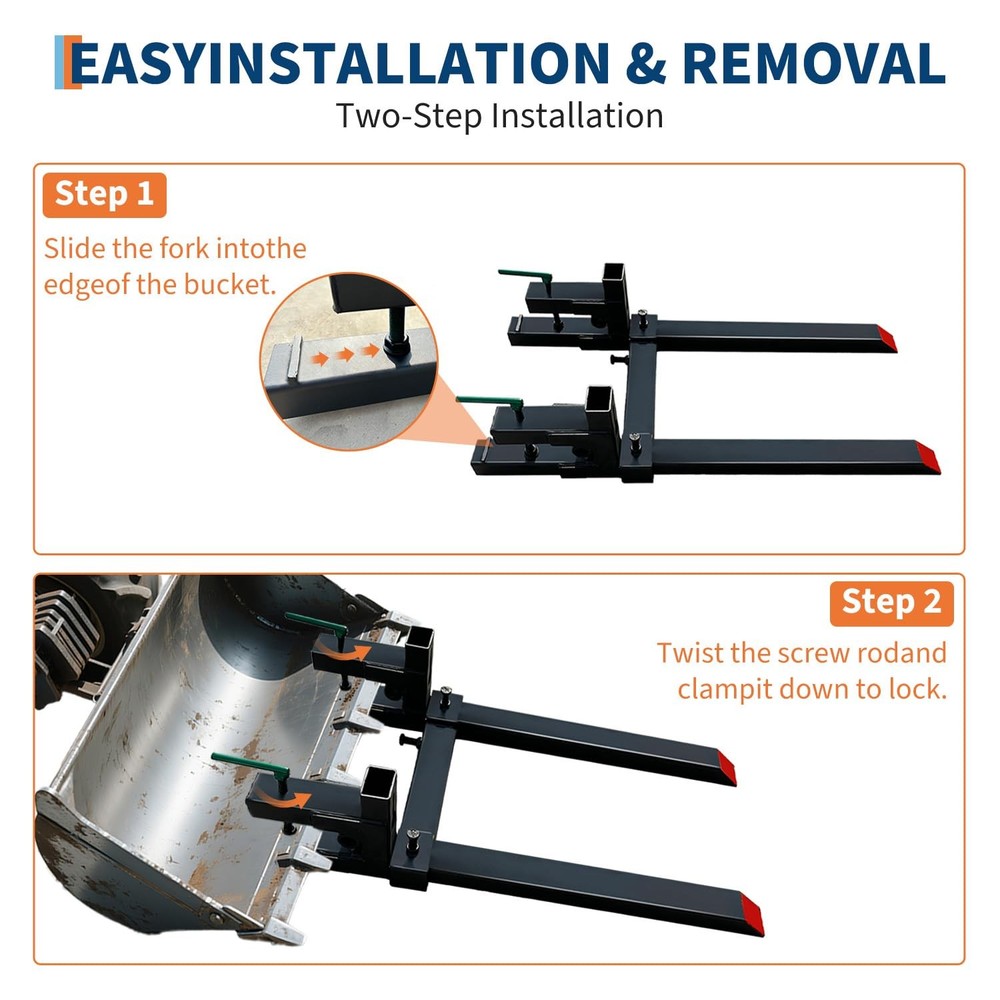 EASYINSTALLATION & REMOVAL
Two-Step Installation

Step 1
Slide the fork intothe edgeof the bucket.

Step 2
Twist the screw rodand clampit down to lock.