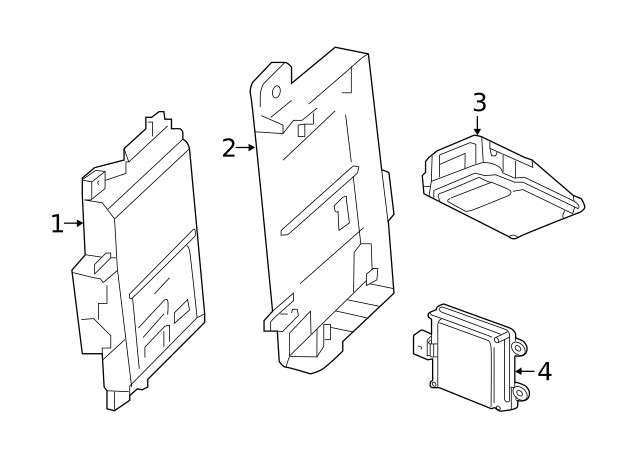 1
2
3
4