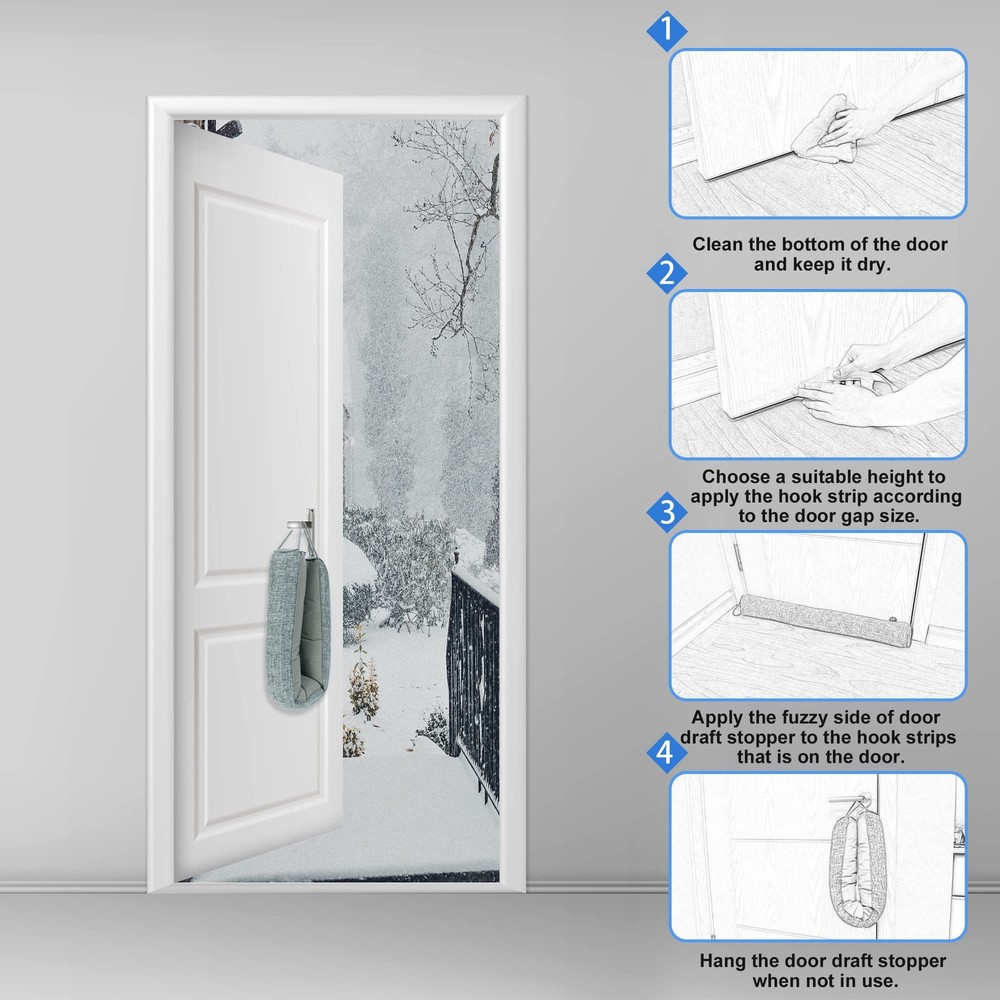 1

Clean the bottom of the door and keep it dry.

2

Choose a suitable height to apply the hook strip according to the door gap size.

3

Apply the fuzzy side of door draft stopper to the hook strips that is on the door.

4

Hang the door draft stopper when not in use.