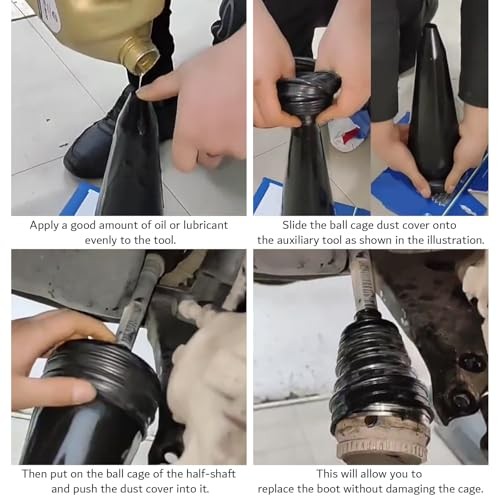 Apply a good amount of oil or lubricant evenly to the tool.

Slide the ball cage dust cover onto the auxiliary tool as shown in the illustration.

Then put on the ball cage of the half-shaft and push the dust cover into it.

This will allow you to replace the boot without damaging the cage.