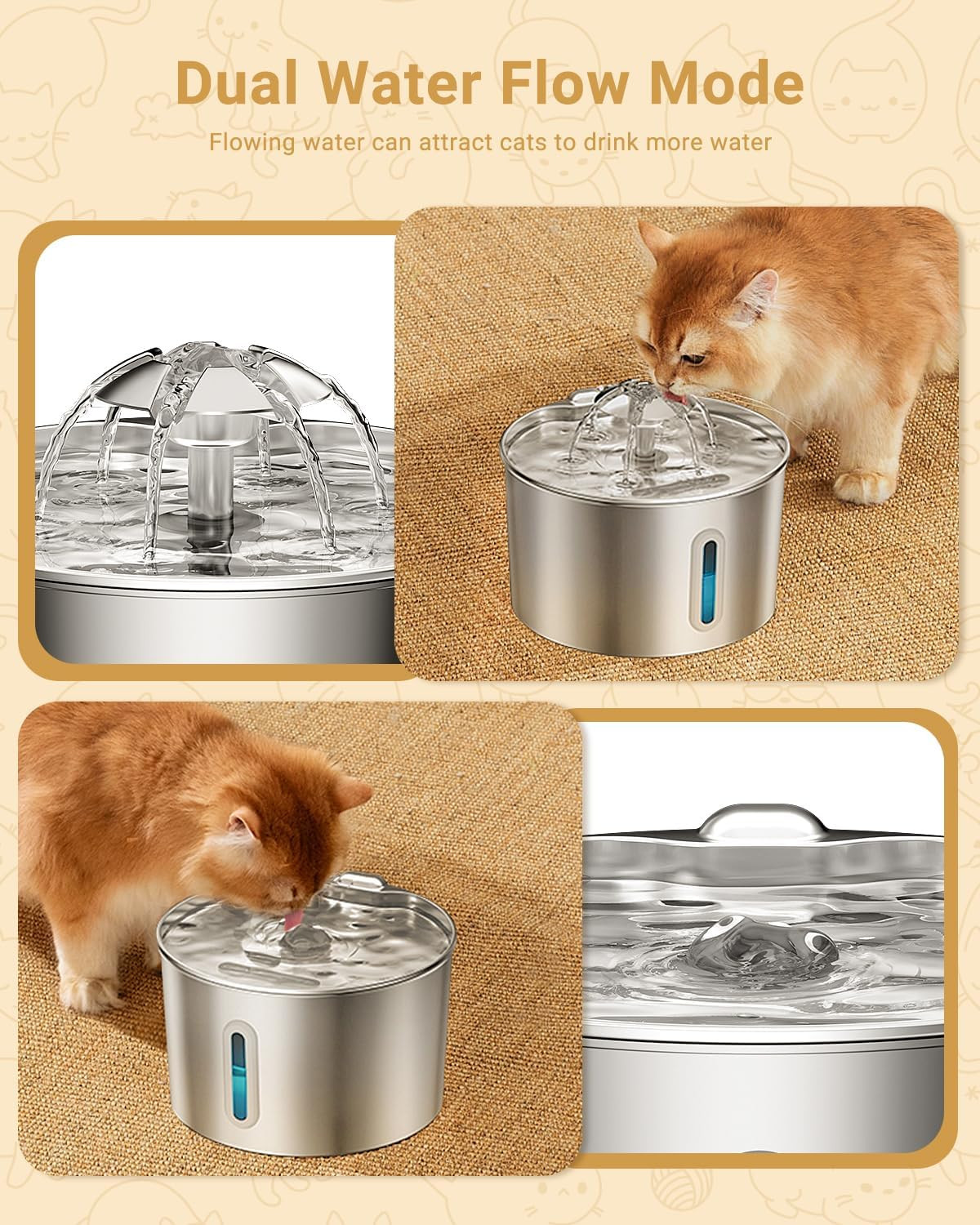 Dual Water Flow Mode

Flowing water can attract cats to drink more water