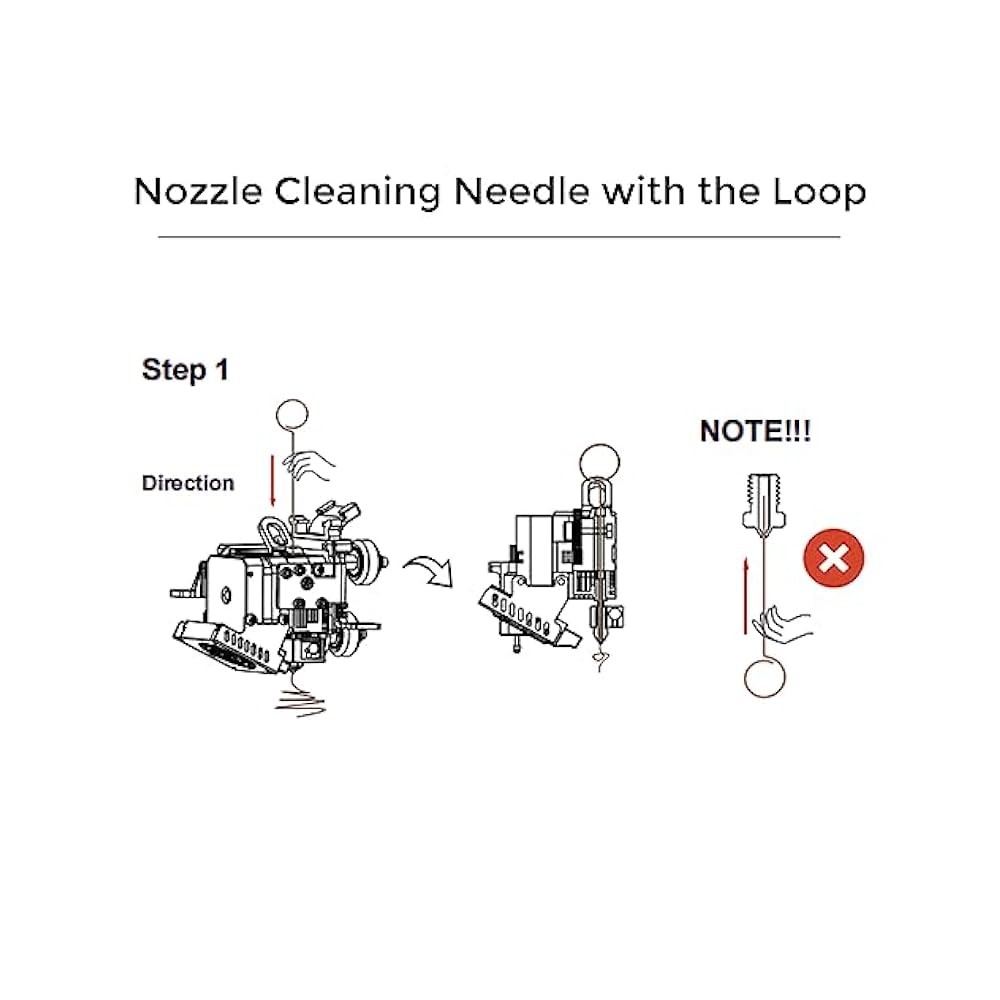 Nozzle Cleaning Needle with the Loop

Step 1

Direction

NOTE!!!