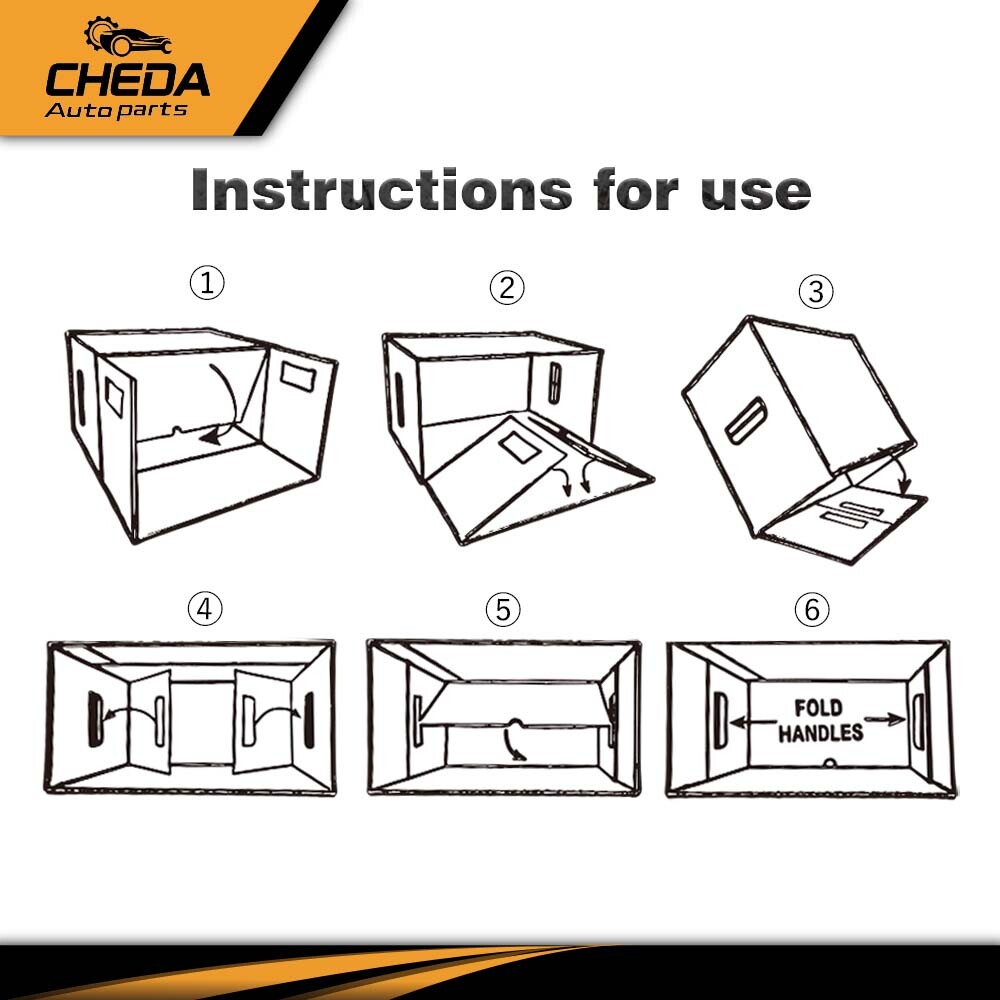 CHEDA
Auto parts

Instructions for use

①

②

③

④

⑤

⑥

FOLD HANDLES