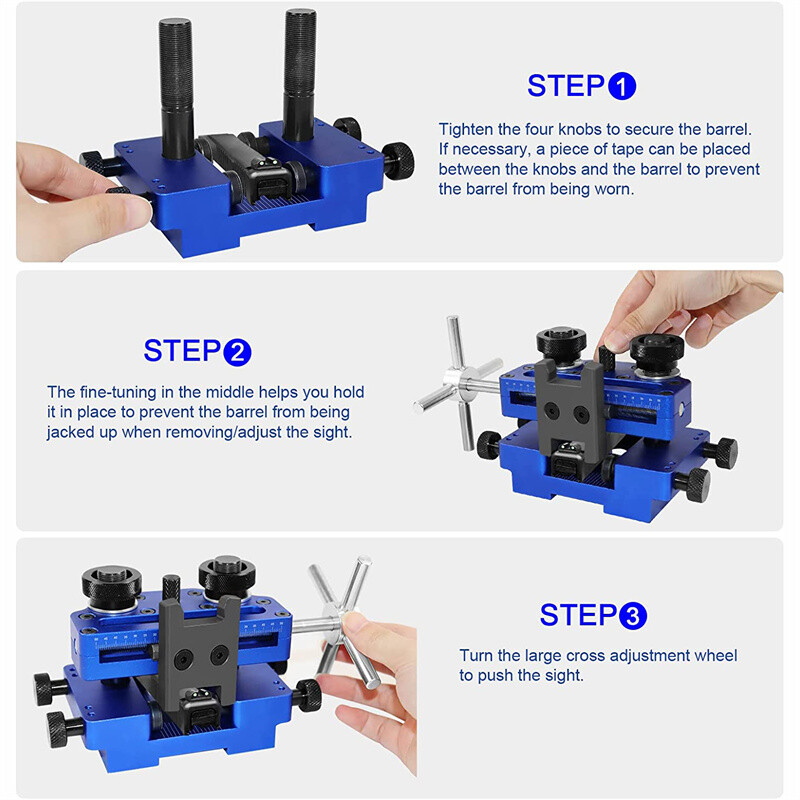 STEP 1

Tighten the four knobs to secure the barrel. If necessary, a piece of tape can be placed between the knobs and the barrel to prevent the barrel from being worn.

STEP 2

The fine-tuning in the middle helps you hold it in place to prevent the barrel from being jacked up when removing/adjust the sight.

STEP 3

Turn the large cross adjustment wheel to push the sight.