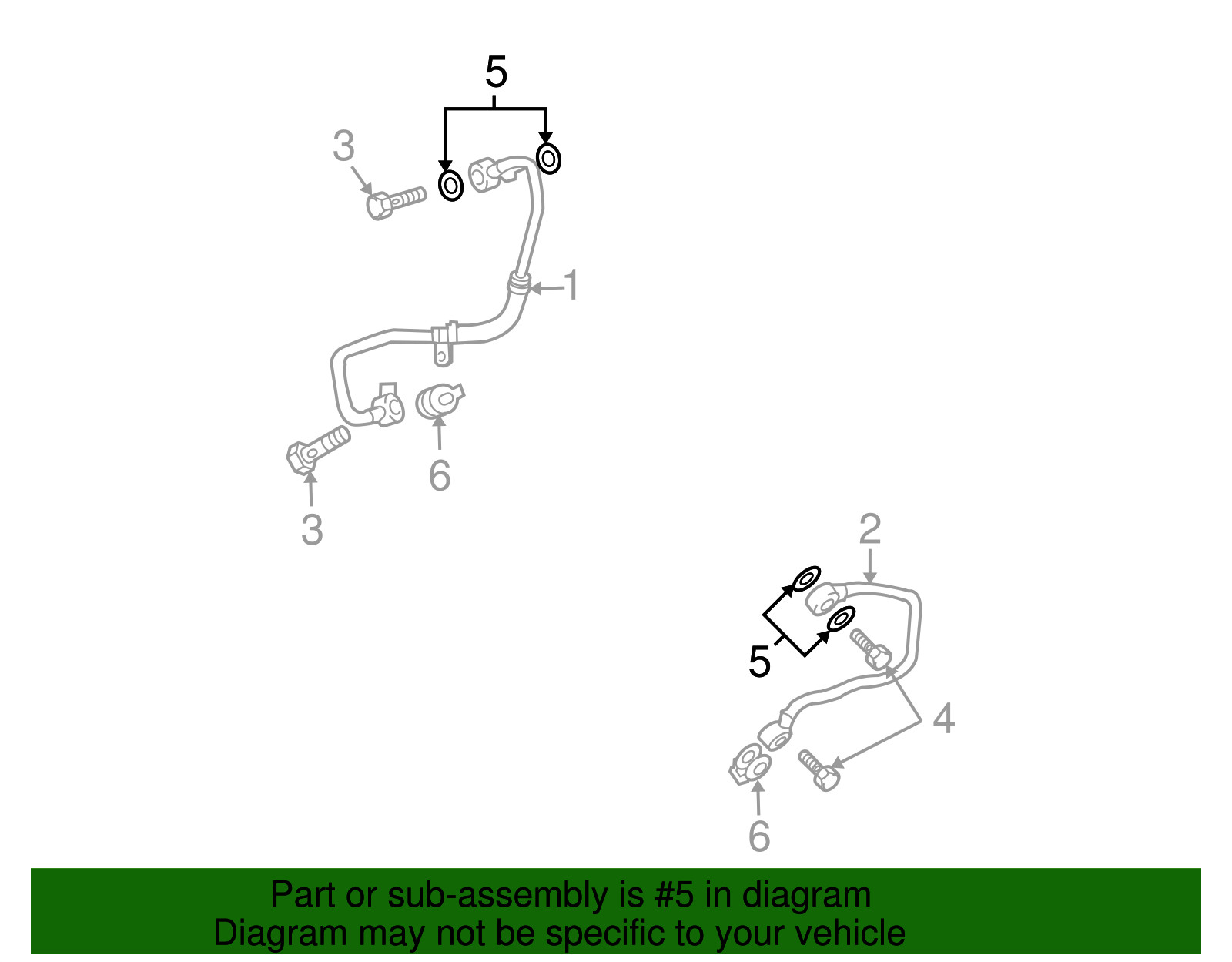 5

3

1

6

3

2

5

4

6

Part or sub-assembly is #5 in diagram
Diagram may not be specific to your vehicle