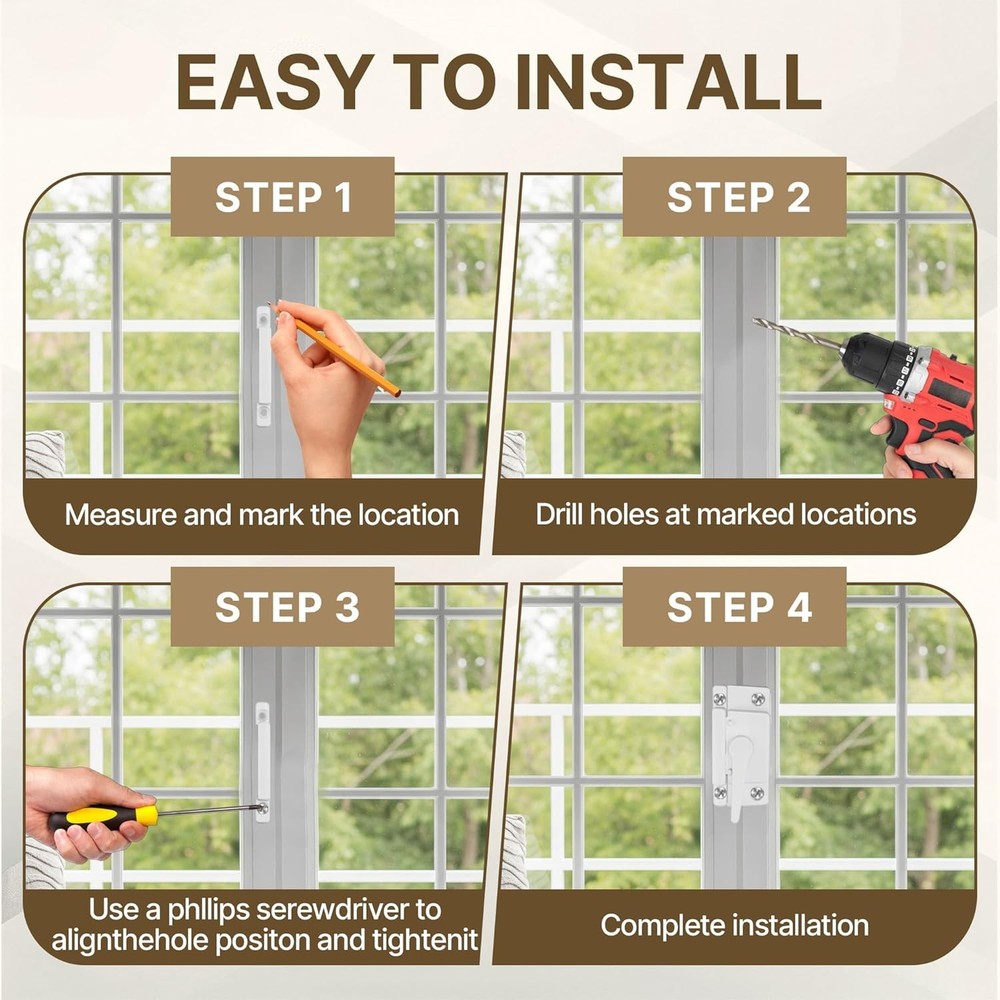 EASY TO INSTALL

STEP 1

Measure and mark the location

STEP 2

Drill holes at marked locations

STEP 3

Use a phllips serewdriver to alignthehole positon and tightenit

STEP 4

Complete installation