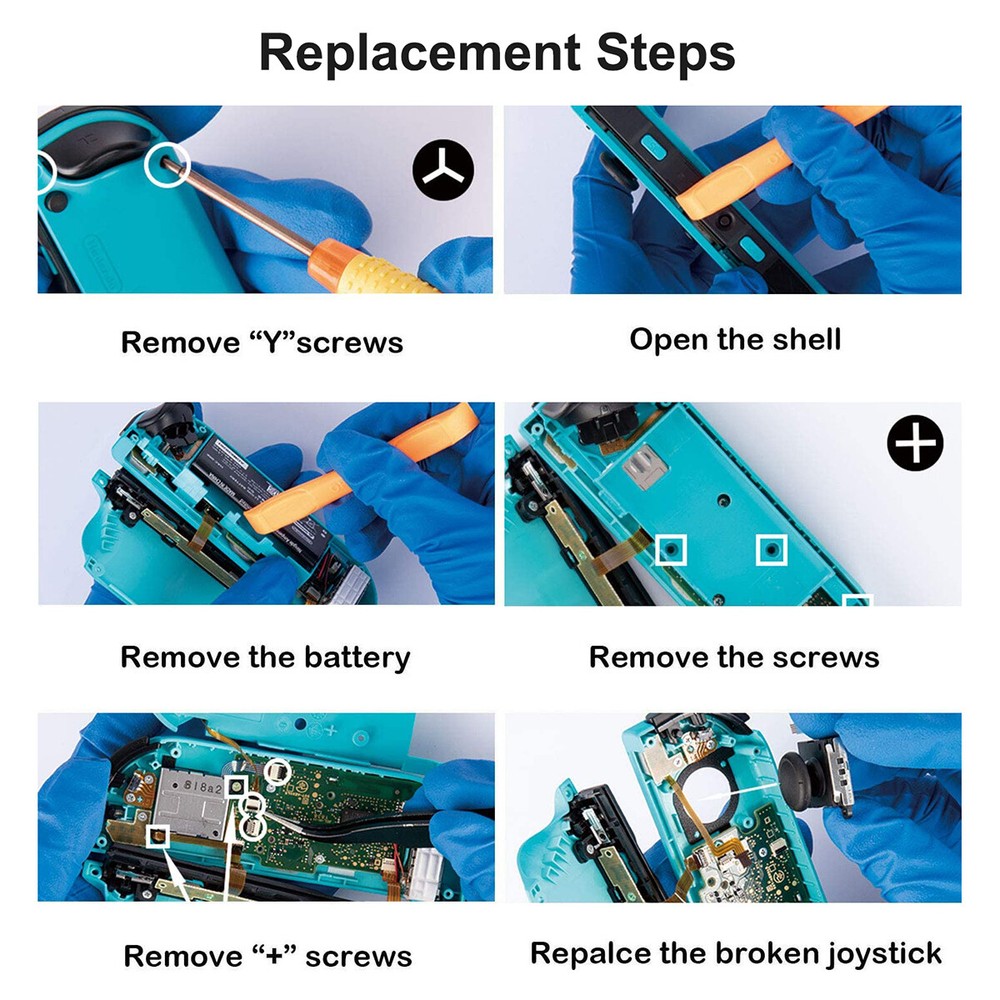 Replacement Steps

Remove “Y”screws

Open the shell

Remove the battery

Remove the screws

Remove “+” screws

Repalce the broken joystick