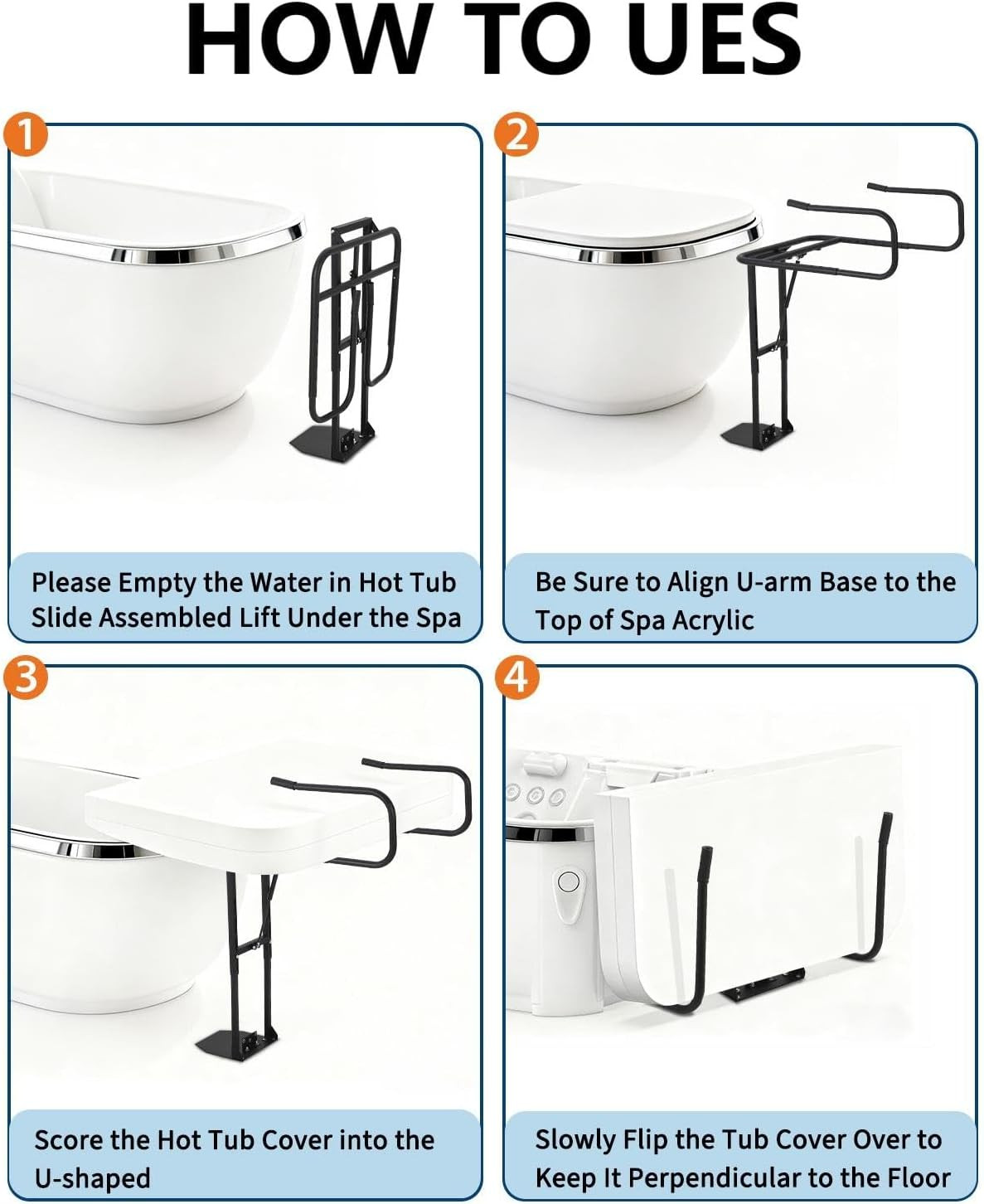 HOW TO UES

1

Please Empty the Water in Hot Tub Slide Assembled Lift Under the Spa

2

Be Sure to Align U-arm Base to the Top of Spa Acrylic

3

Score the Hot Tub Cover into the U-shaped

4

Slowly Flip the Tub Cover Over to Keep It Perpendicular to the Floor