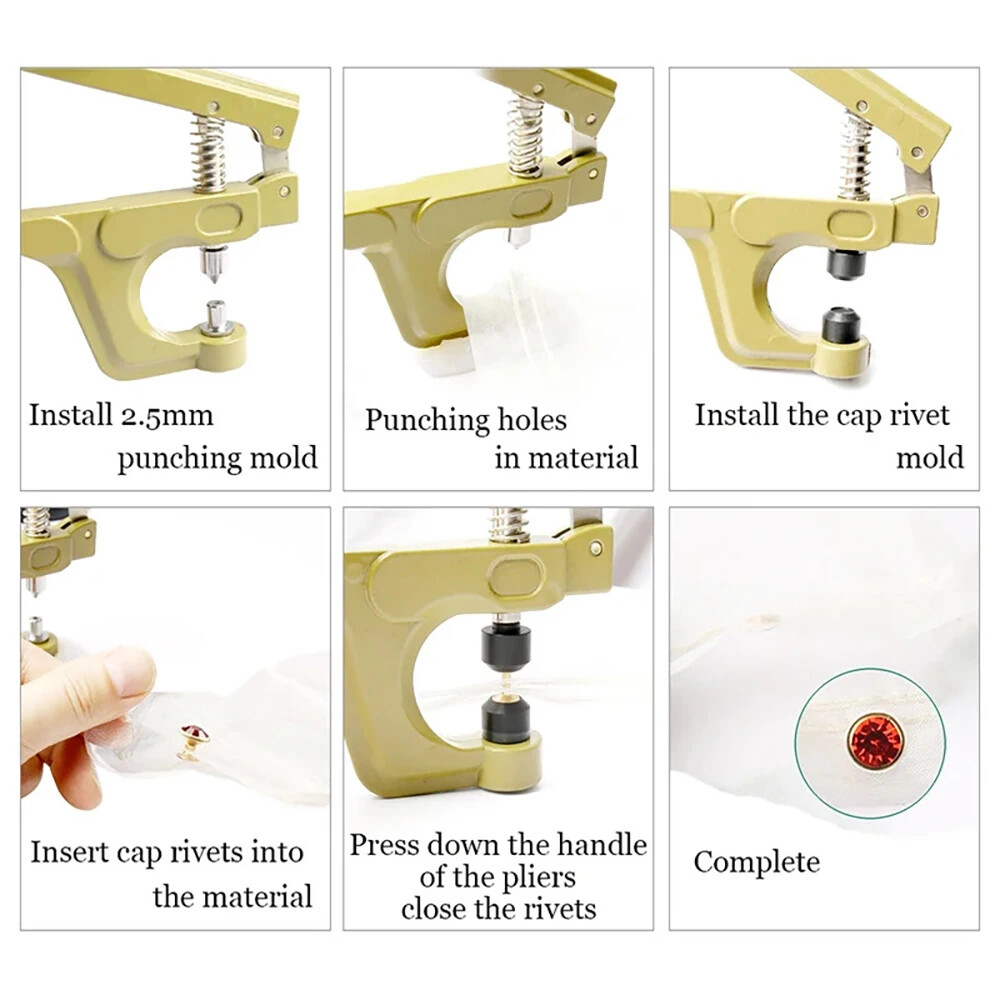 Install 2.5mm punching mold

Punching holes in material

Install the cap rivet mold

Insert cap rivets into the material

Press down the handle of the pliers close the rivets

Complete