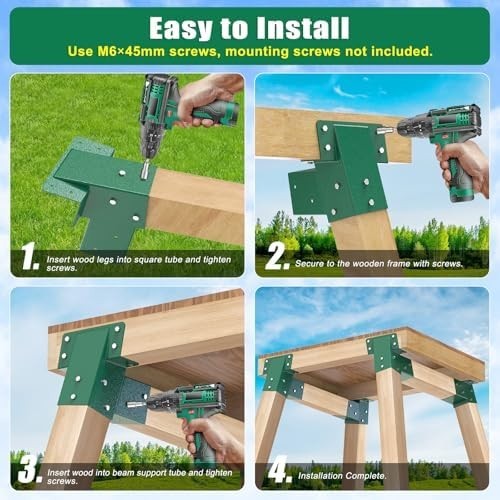 Easy to Install
Use M6×45mm screws, mounting screws not included.

1. Insert wood legs into square tube and tighten screws.

2. Secure to the wooden frame with screws.

3. Insert wood into beam support tube and tighten screws.

4. Installation Complete.