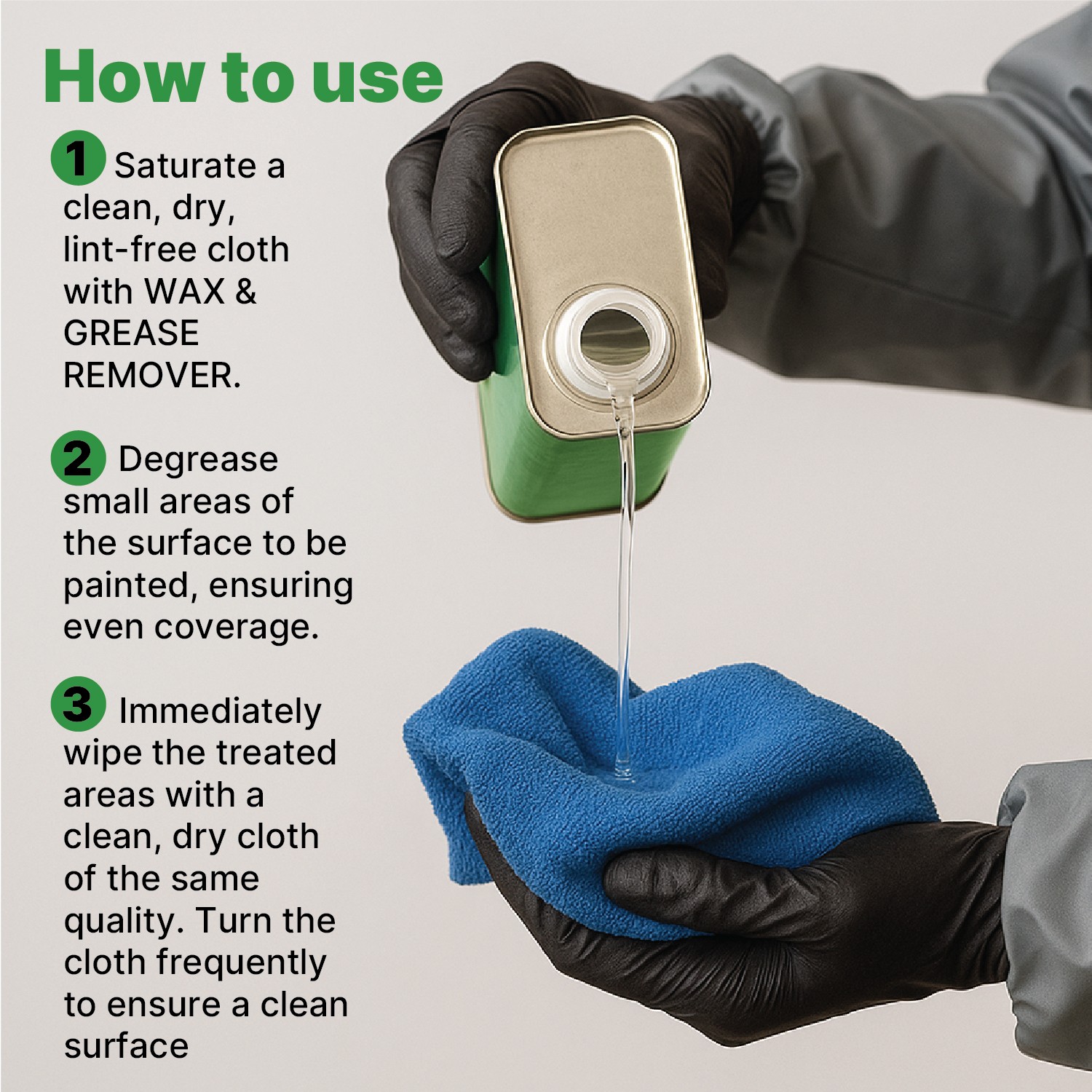 How to use

1 Saturate a clean, dry, lint-free cloth with WAX & GREASE REMOVER.

2 Degrease small areas of the surface to be painted, ensuring even coverage.

3 Immediately wipe the treated areas with a clean, dry cloth of the same quality. Turn the cloth frequently to ensure a clean surface