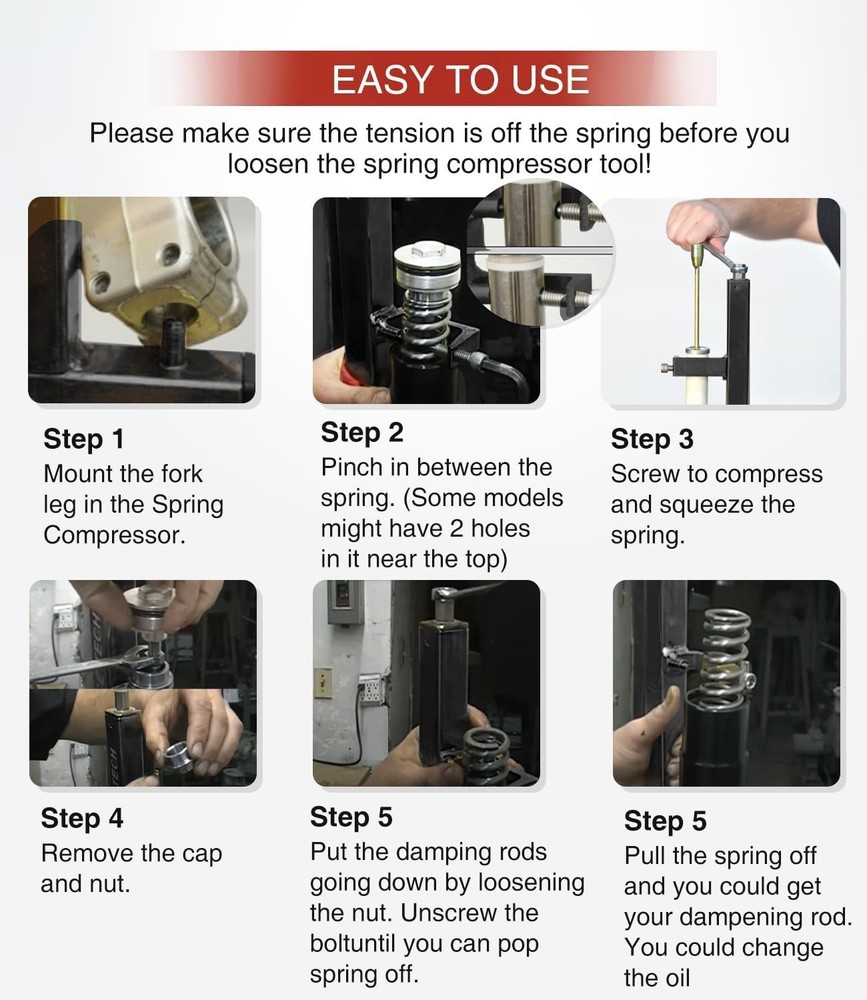 EASY TO USE

Please make sure the tension is off the spring before you loosen the spring compressor tool!

Step 1
Mount the fork leg in the Spring Compressor.

Step 2
Pinch in between the spring. (Some models might have 2 holes in it near the top)

Step 3
Screw to compress and squeeze the spring.

Step 4
Remove the cap and nut.

Step 5
Put the damping rods going down by loosening the nut. Unscrew the boltuntil you can pop spring off.

Step 5
Pull the spring off and you could get your dampening rod. You could change the oil