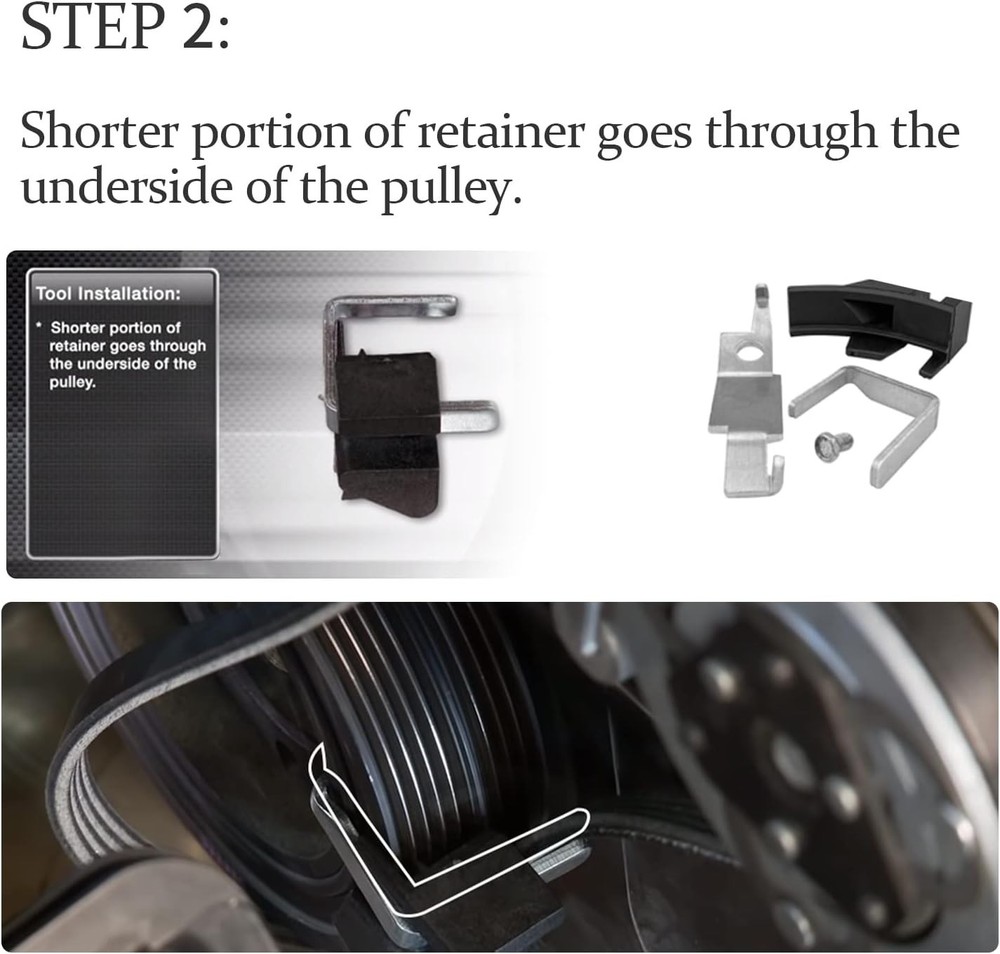 STEP 2:

Shorter portion of retainer goes through the underside of the pulley.

Tool Installation:

* Shorter portion of retainer goes through the underside of the pulley.