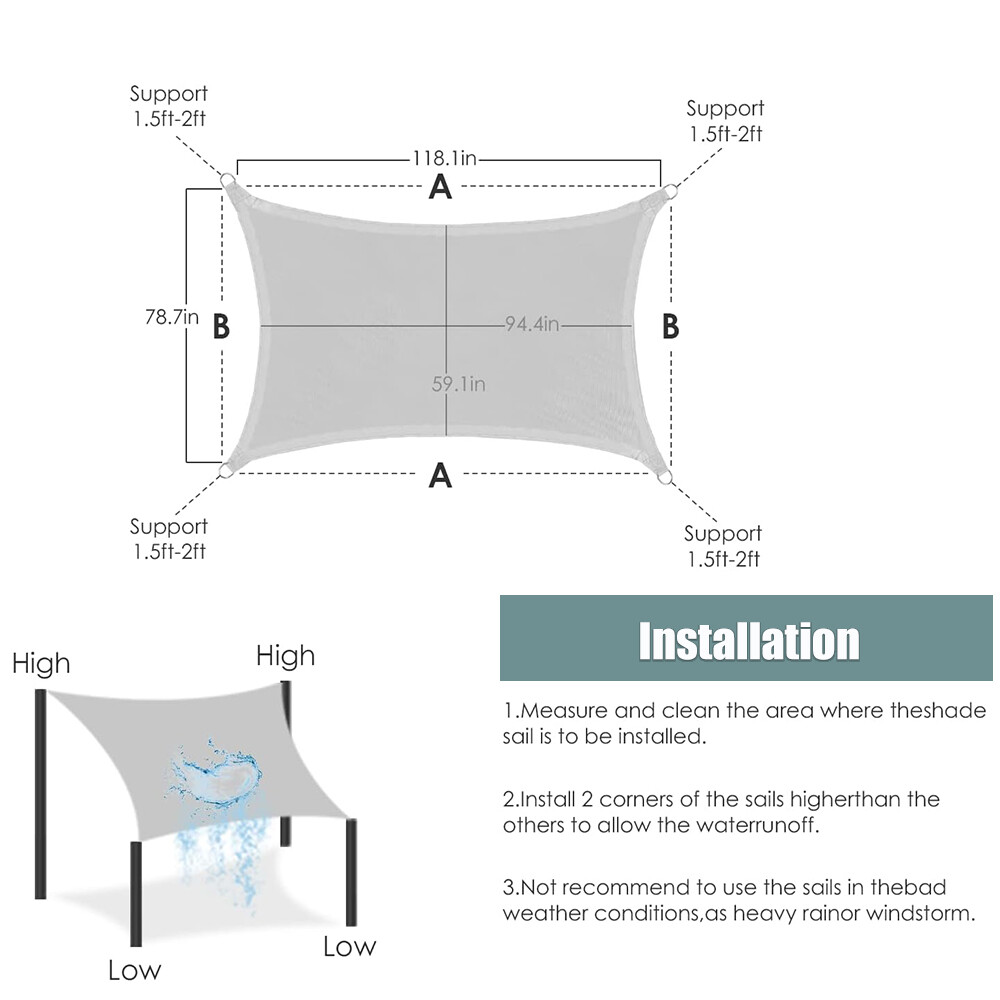 Support
1.5ft-2ft

Support
1.5ft-2ft

118.1in

A

78.7in

B

94.4in

B

59.1in

A

Support
1.5ft-2ft

Support
1.5ft-2ft

High

High

Low

Low

Installation

1.Measure and clean the area where theshade sail is to be installed.

2.Install 2 corners of the sails higherthan the others to allow the waterrunoff.

3.Not recommend to use the sails in thebad weather conditions,as heavy rainor windstorm.