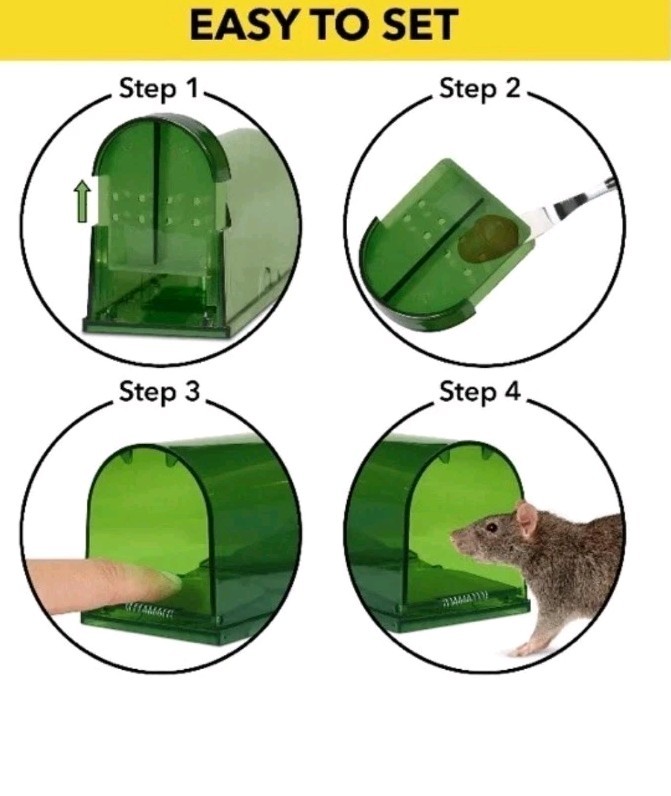 EASY TO SET

Step 1

Step 2

Step 3

Step 4