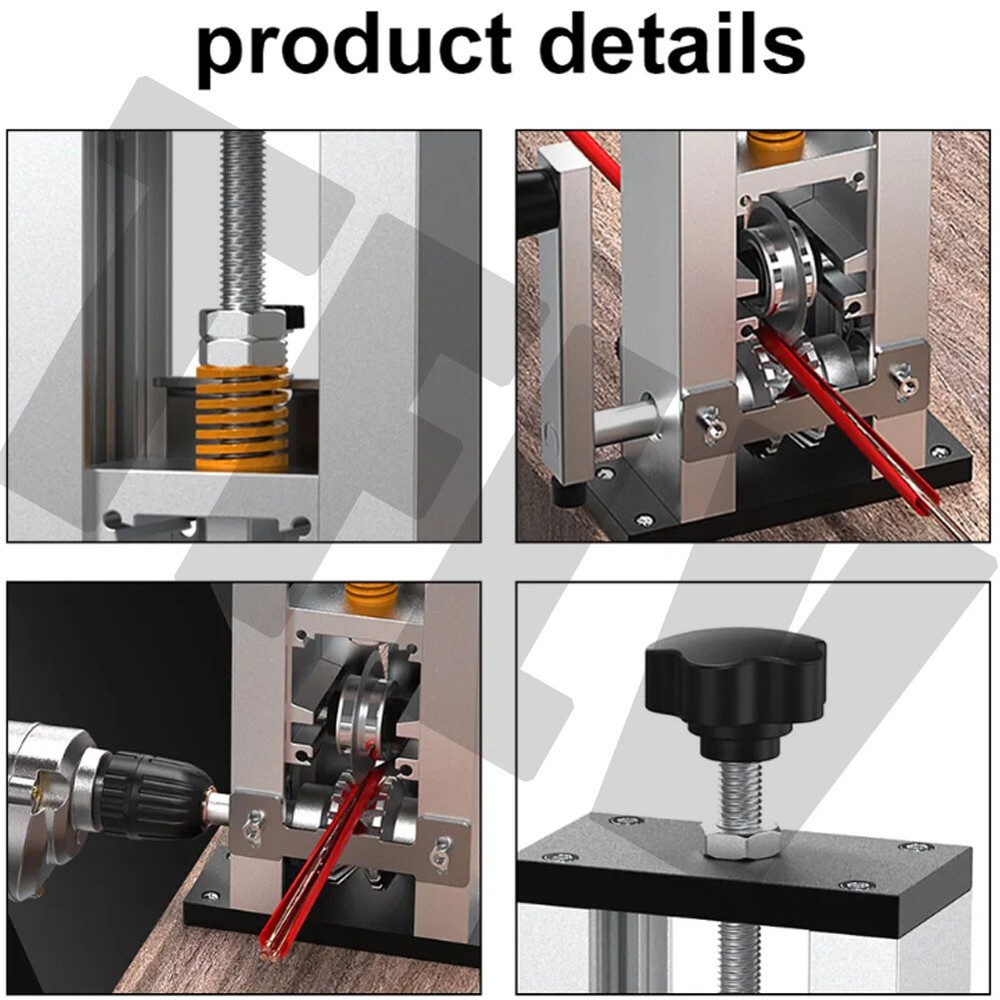 product details