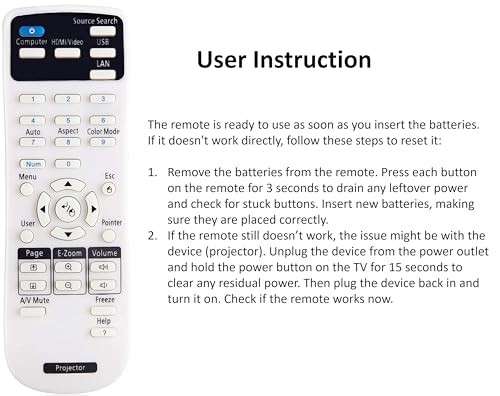 Source Search
Computer HDMI/Video USB
LAN
1 2 3
4 5 6
Auto Aspect Color Mode
7 8 9
Num 0
Menu Esc
User Pointer
Page E-Zoom Volume
A/V Mute Freeze
Help
?
Projector

User Instruction

The remote is ready to use as soon as you insert the batteries. If it doesn't work directly, follow these steps to reset it:

1. Remove the batteries from the remote. Press each button on the remote for 3 seconds to drain any leftover power and check for stuck buttons. Insert new batteries, making sure they are placed correctly.
2. If the remote still doesn't work, the issue might be with the device (projector). Unplug the device from the power outlet and hold the power button on the TV for 15 seconds to clear any residual power. Then plug the device back in and turn it on. Check if the remote works now.