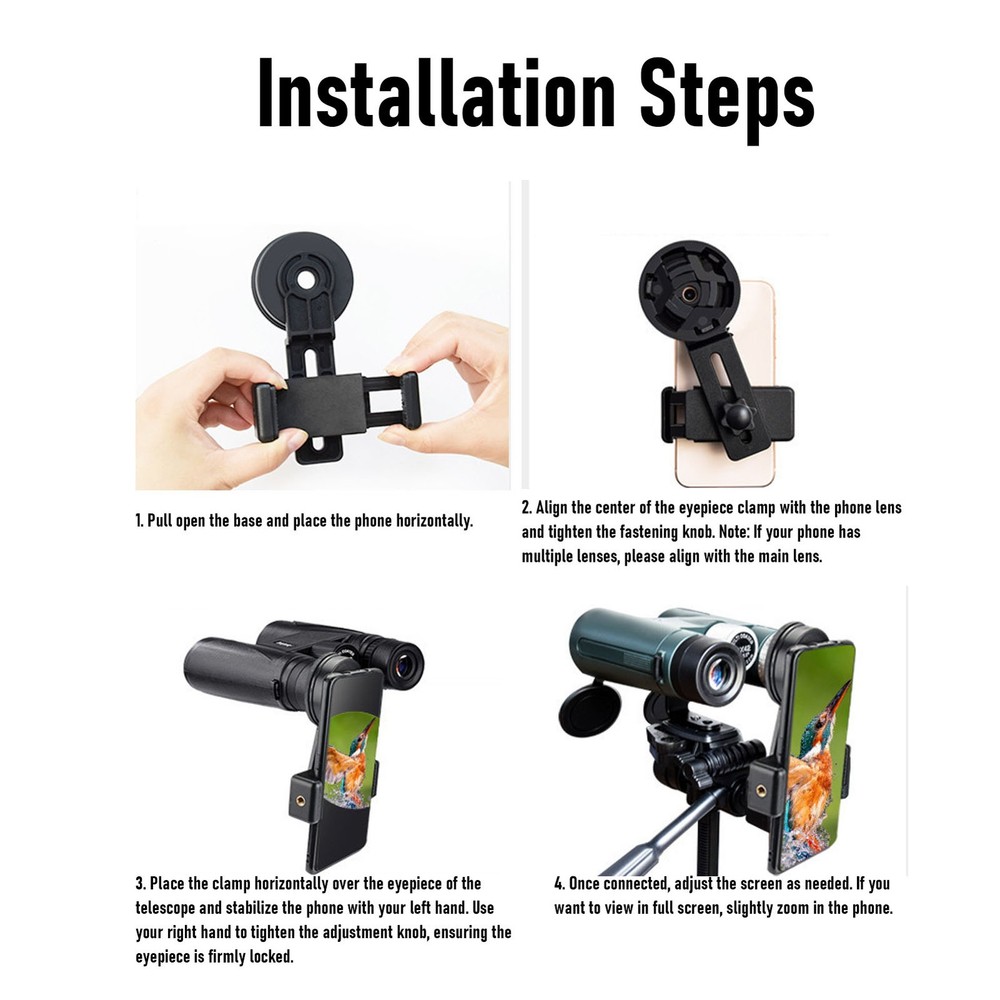 Installation Steps

1. Pull open the base and place the phone horizontally.

2. Align the center of the eyepiece clamp with the phone lens and tighten the fastening knob. Note: If your phone has multiple lenses, please align with the main lens.

3. Place the clamp horizontally over the eyepiece of the telescope and stabilize the phone with your left hand. Use your right hand to tighten the adjustment knob, ensuring the eyepiece is firmly locked.

4. Once connected, adjust the screen as needed. If you want to view in full screen, slightly zoom in the phone.