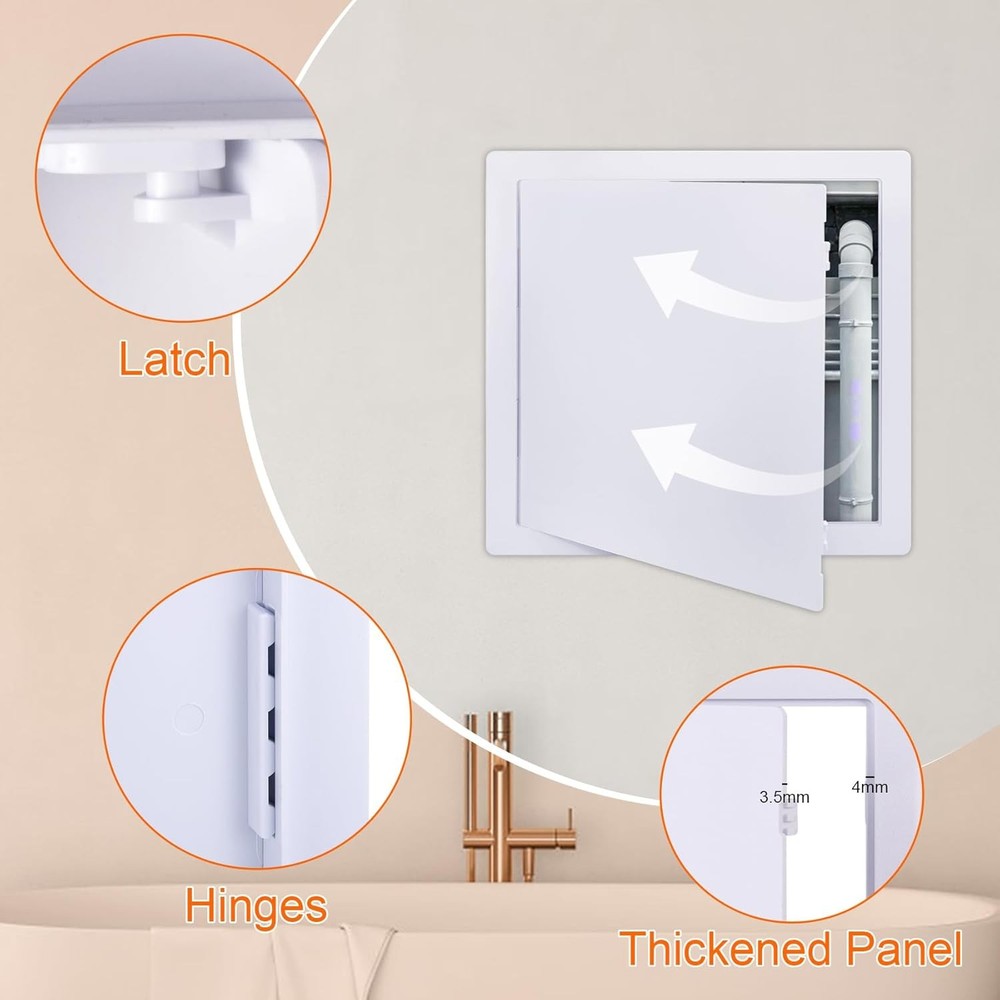 Latch

Hinges

3.5mm

4mm

Thickened Panel