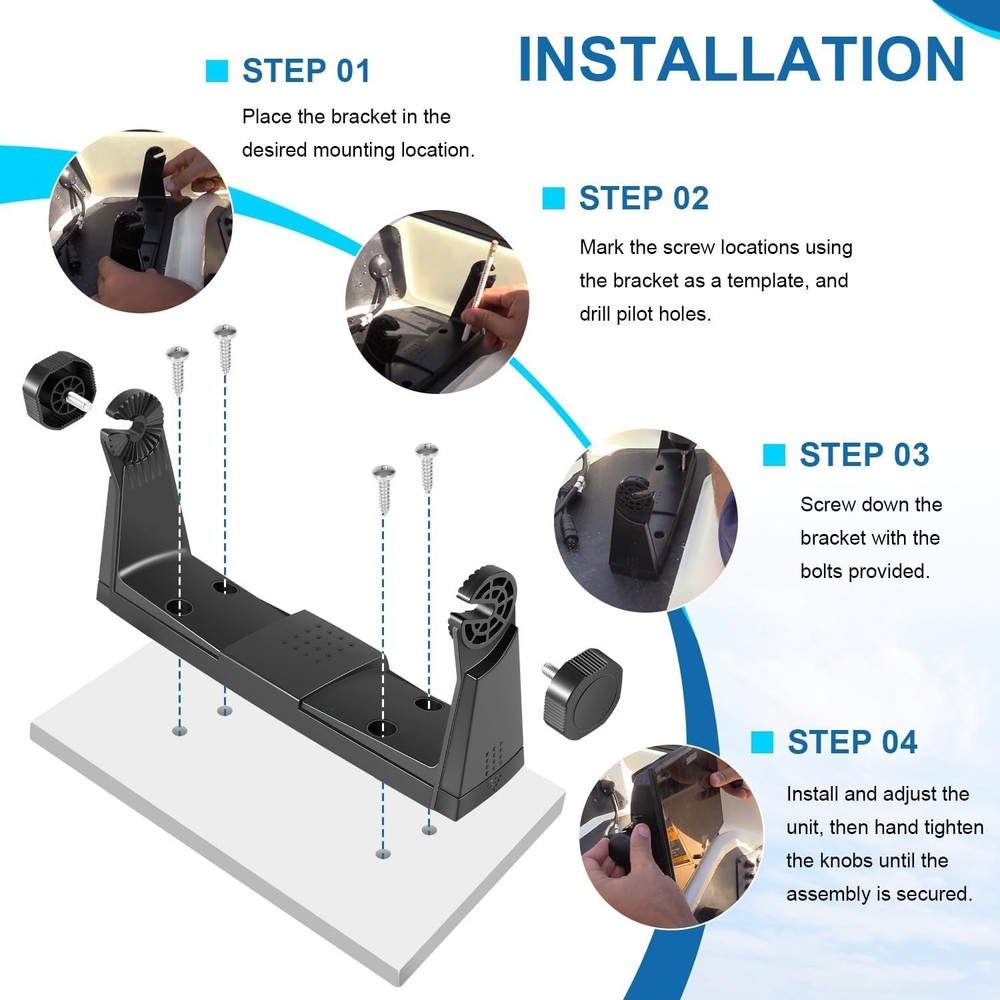 INSTALLATION

STEP 01

Place the bracket in the desired mounting location.

STEP 02

Mark the screw locations using the bracket as a template, and drill pilot holes.

STEP 03

Screw down the bracket with the bolts provided.

STEP 04

Install and adjust the unit, then hand tighten the knobs until the assembly is secured.