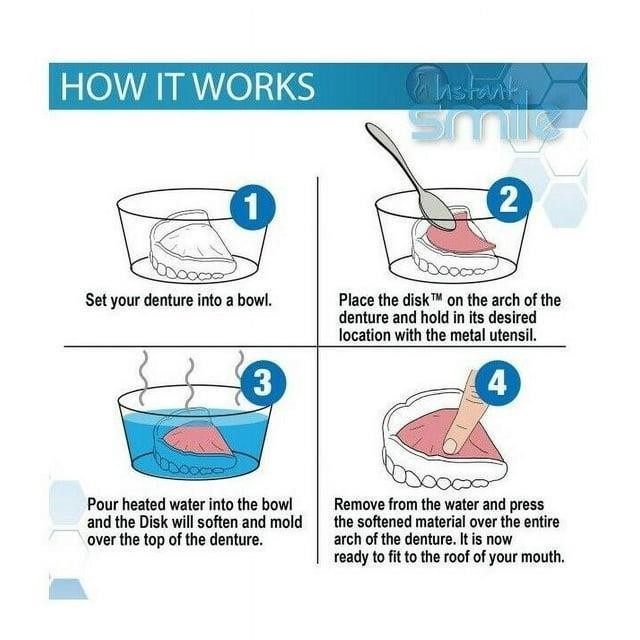 HOW IT WORKS

Instant smile

1

Set your denture into a bowl.

2

Place the disk™ on the arch of the denture and hold in its desired location with the metal utensil.

3

Pour heated water into the bowl and the Disk will soften and mold over the top of the denture.

4

Remove from the water and press the softened material over the entire arch of the denture. It is now ready to fit to the roof of your mouth.