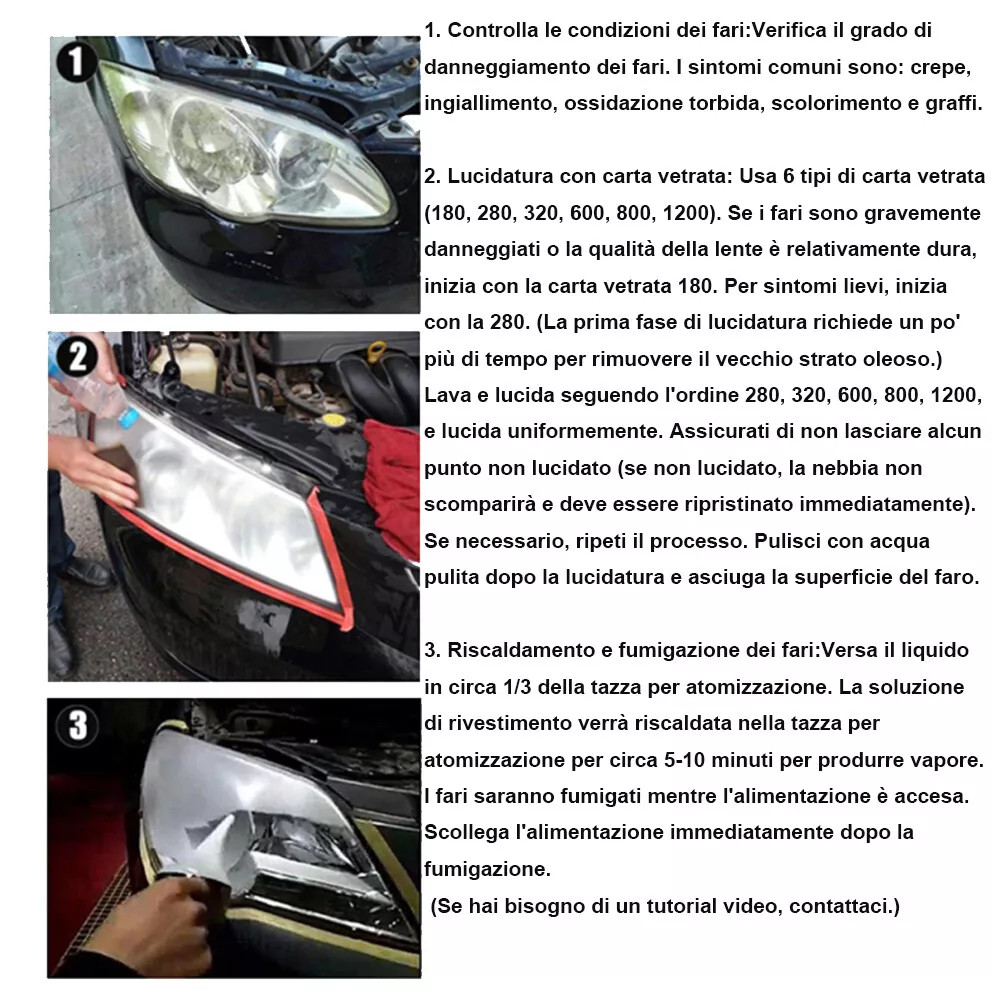 1

2

3

1. Controlla le condizioni dei fari:Verifica il grado di danneggiamento dei fari. I sintomi comuni sono: crepe, ingiallimento, ossidazione torbida, scolorimento e graffi.

2. Lucidatura con carta vetrata: Usa 6 tipi di carta vetrata (180, 280, 320, 600, 800, 1200). Se i fari sono gravemente danneggiati o la qualità della lente è relativamente dura, inizia con la carta vetrata 180. Per sintomi lievi, inizia con la 280. (La prima fase di lucidatura richiede un po' più di tempo per rimuovere il vecchio strato oleoso.) Lava e lucida seguendo l'ordine 280, 320, 600, 800, 1200, e lucida uniformemente. Assicurati di non lasciare alcun punto non lucidato (se non lucidato, la nebbia non scomparirà e deve essere ripristinato immediatamente). Se necessario, ripeti il processo. Pulisci con acqua pulita dopo la lucidatura e asciuga la superficie del faro.

3. Riscaldamento e fumigazione dei fari:Versa il liquido in circa 1/3 della tazza per atomizzazione. La soluzione di rivestimento verrà riscaldata nella tazza per atomizzazione per circa 5-10 minuti per produrre vapore. I fari saranno fumigati mentre l'alimentazione è accesa. Scollega l'alimentazione immediatamente dopo la fumigazione.
(Se hai bisogno di un tutorial video, contattaci.)