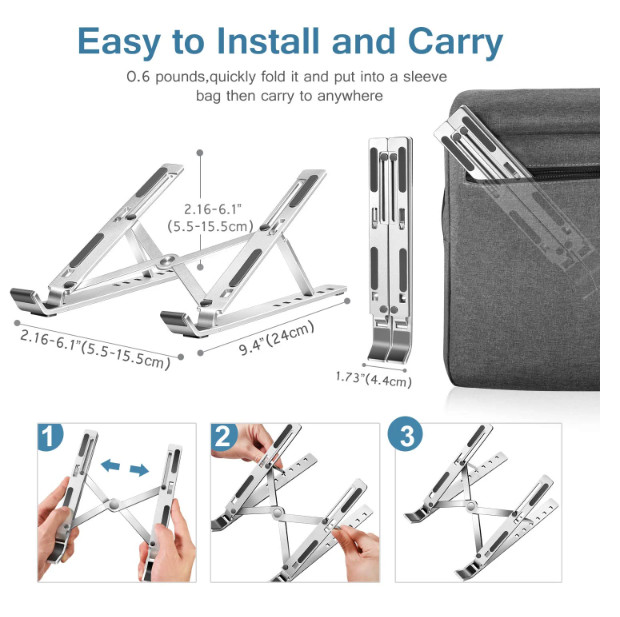 Easy to Install and Carry

0.6 pounds,quickly fold it and put into a sleeve bag then carry to anywhere

2.16-6.1"
(5.5-15.5cm)

2.16-6.1"(5.5-15.5cm)

9.4"(24cm)

1.73"(4.4cm)

1

2

3